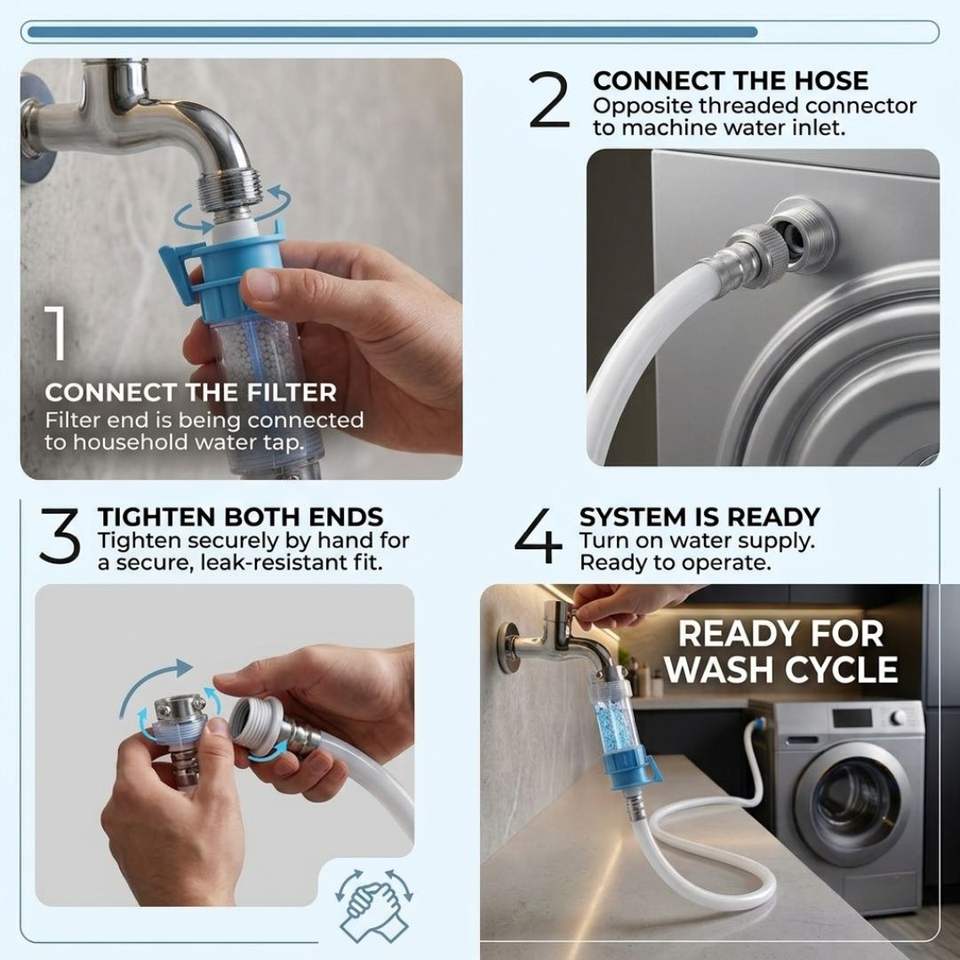 1

CONNECT THE FILTER

Filter end is being connected to household water tap.

2

CONNECT THE HOSE

Opposite threaded connector to machine water inlet.

3

TIGHTEN BOTH ENDS

Tighten securely by hand for a secure, leak-resistant fit.

4

SYSTEM IS READY

Turn on water supply. Ready to operate.

READY FOR WASH CYCLE