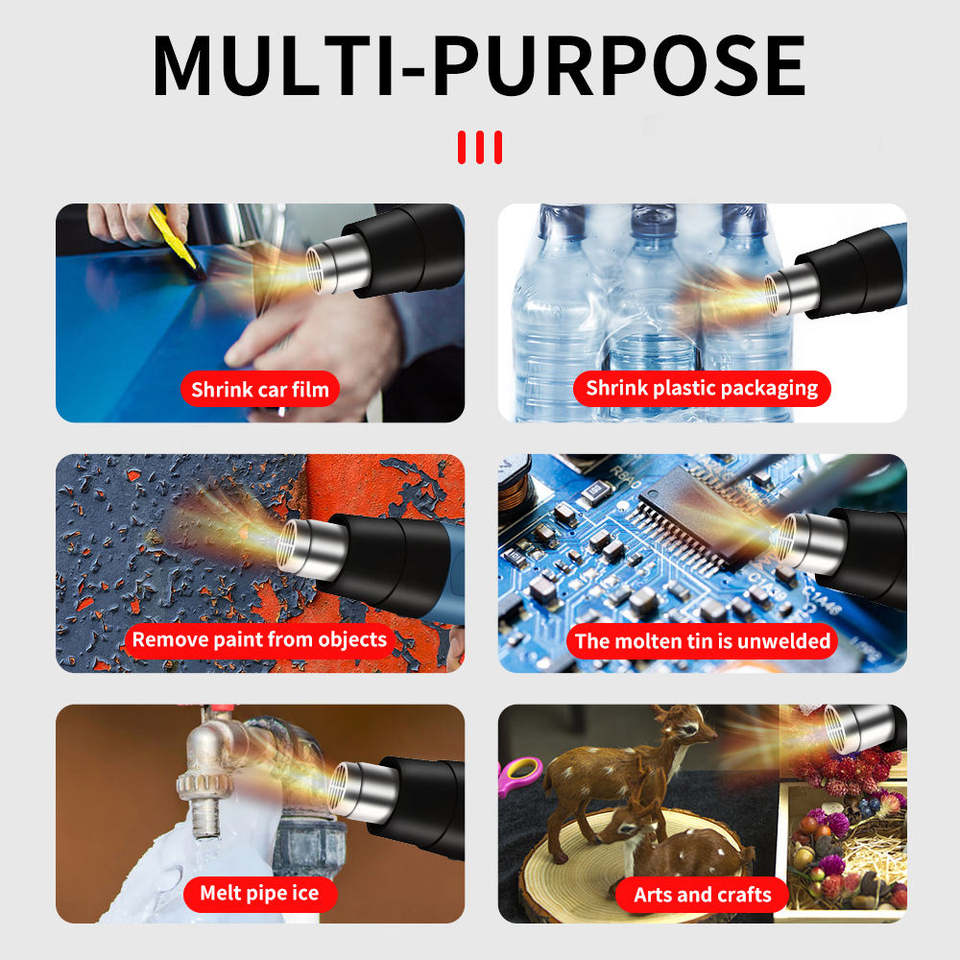 MULTI-PURPOSE

Shrink car film

Shrink plastic packaging

Remove paint from objects

The molten tin is unwelded

Melt pipe ice

Arts and crafts