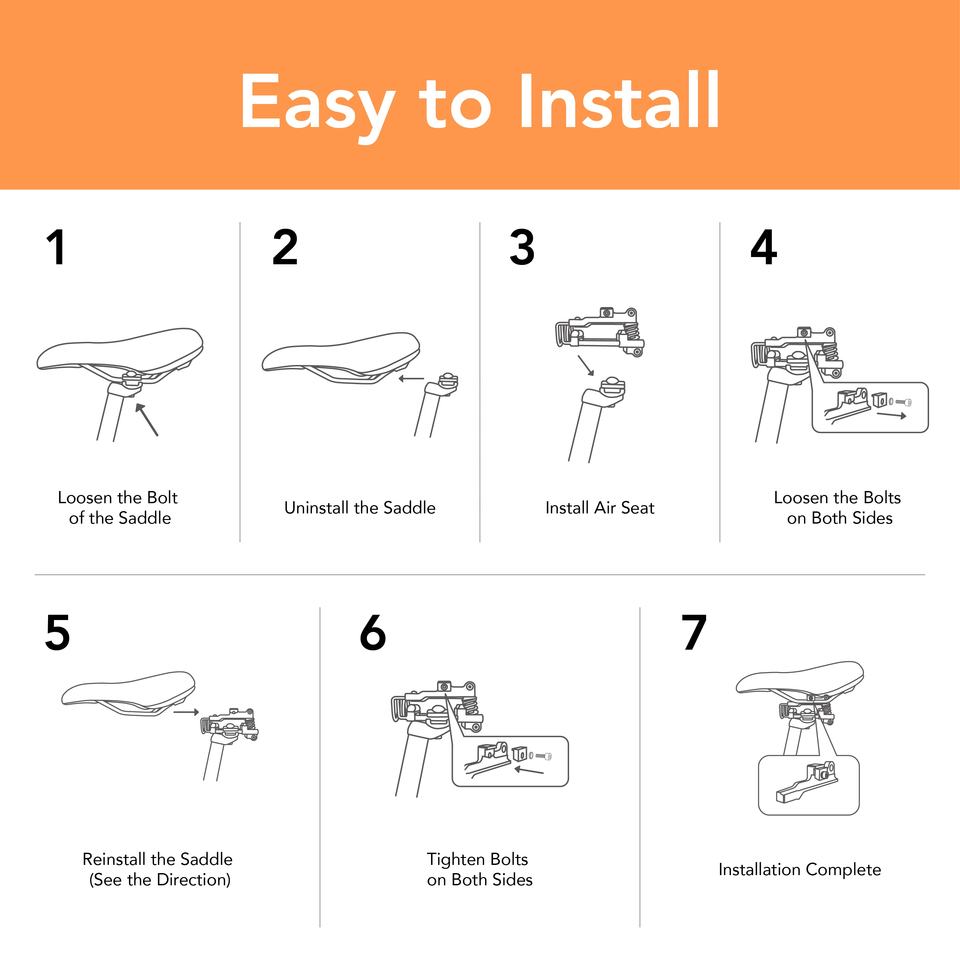 Easy to Install

1

Loosen the Bolt of the Saddle

2

Uninstall the Saddle

3

Install Air Seat

4

Loosen the Bolts on Both Sides

5

Reinstall the Saddle (See the Direction)

6

Tighten Bolts on Both Sides

7

Installation Complete