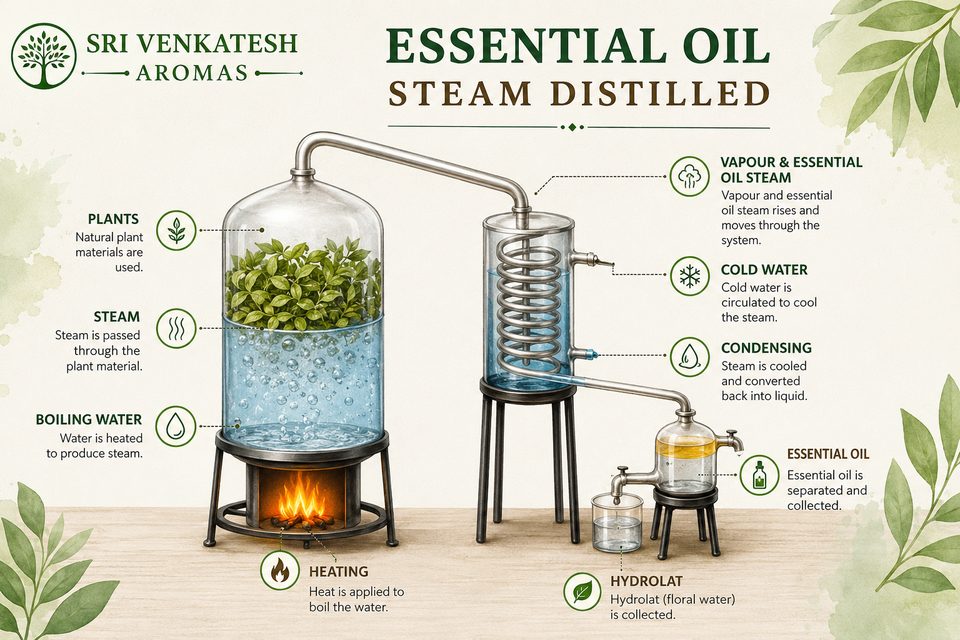 SRI VENKATESH
AROMAS

ESSENTIAL OIL
STEAM DISTILLED

PLANTS
Natural plant materials are used.

STEAM
Steam is passed through the plant material.

BOILING WATER
Water is heated to produce steam.

HEATING
Heat is applied to boil the water.

VAPOUR & ESSENTIAL OIL STEAM
Vapour and essential oil steam rises and moves through the system.

COLD WATER
Cold water is circulated to cool the steam.

CONDENSING
Steam is cooled and converted back into liquid.

ESSENTIAL OIL
Essential oil is separated and collected.

HYDROLAT
Hydrolat (floral water) is collected.