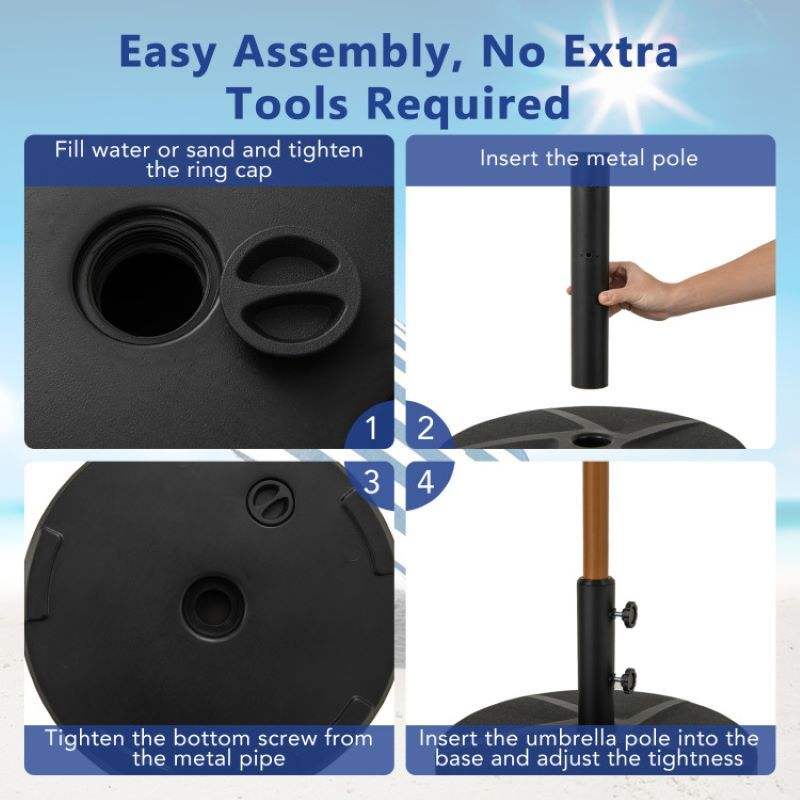 Easy Assembly, No Extra Tools Required

Fill water or sand and tighten the ring cap

Insert the metal pole

1

2

3

4

Tighten the bottom screw from the metal pipe

Insert the umbrella pole into the base and adjust the tightness