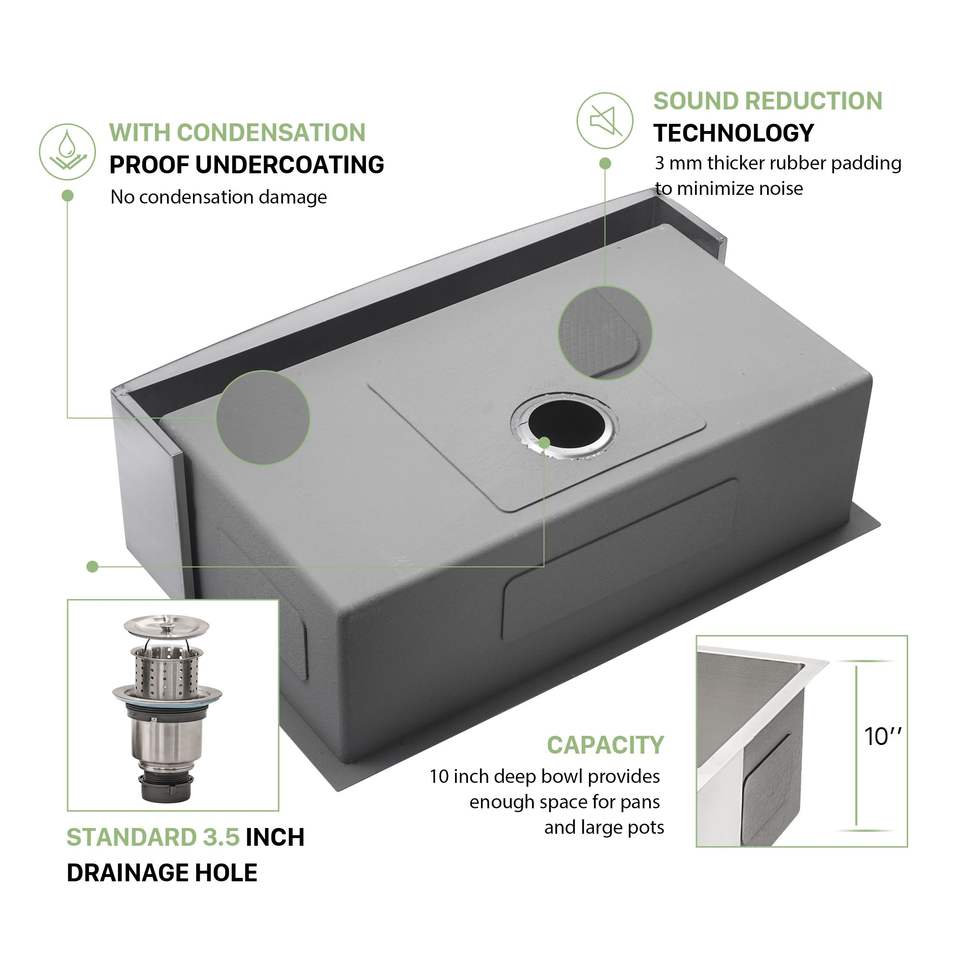 WITH CONDENSATION
PROOF UNDERCOATING
No condensation damage

SOUND REDUCTION
TECHNOLOGY
3 mm thicker rubber padding to minimize noise

STANDARD 3.5 INCH
DRAINAGE HOLE

CAPACITY
10 inch deep bowl provides enough space for pans and large pots

10''