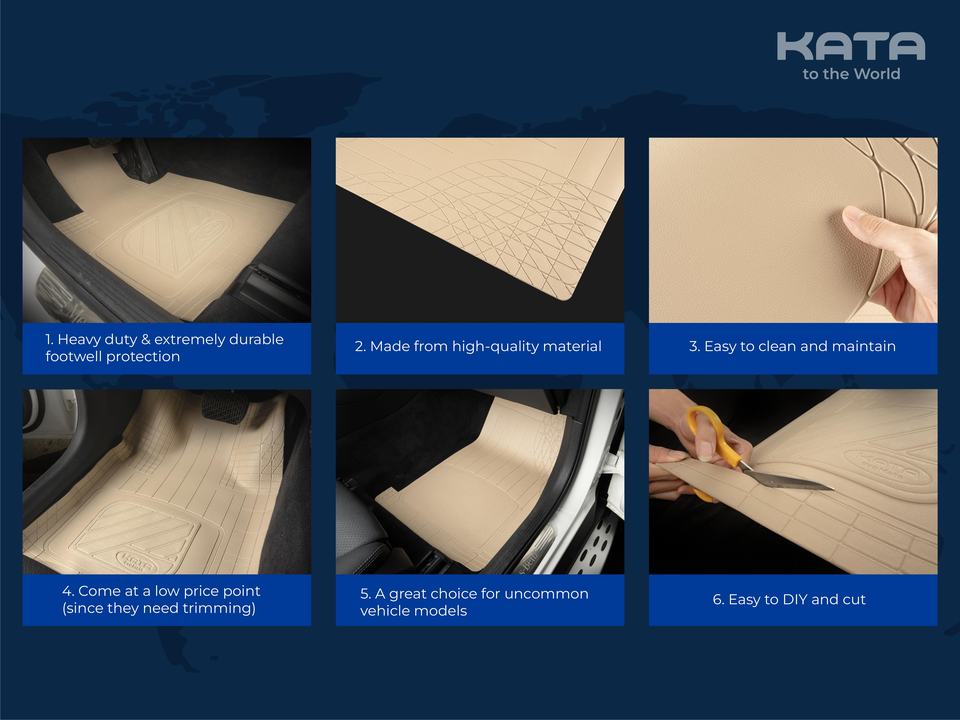 KATA
to the World

1. Heavy duty & extremely durable footwell protection

2. Made from high-quality material

3. Easy to clean and maintain

4. Come at a low price point (since they need trimming)

5. A great choice for uncommon vehicle models

6. Easy to DIY and cut