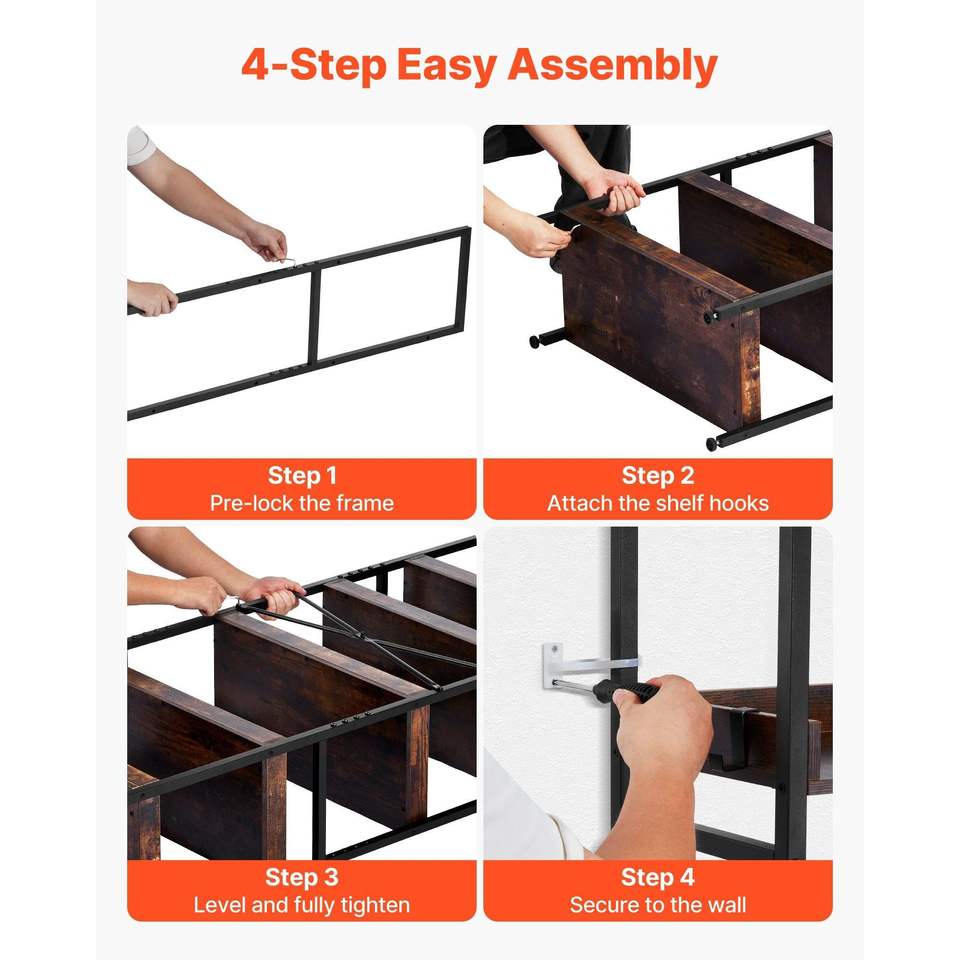 4-Step Easy Assembly

Step 1
Pre-lock the frame

Step 2
Attach the shelf hooks

Step 3
Level and fully tighten

Step 4
Secure to the wall