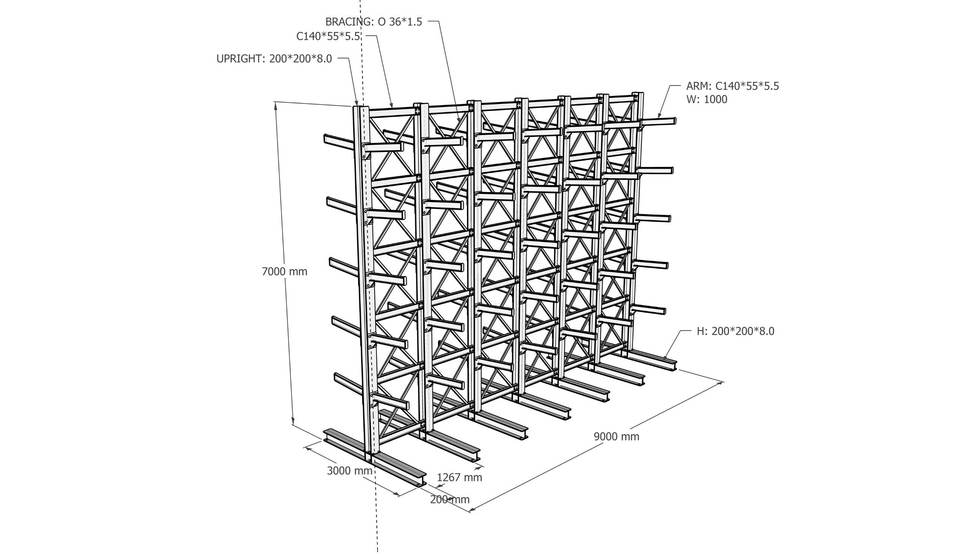 BRACING: O 36*1.5
C140*55*5.5
UPRIGHT: 200*200*8.0
ARM: C140*55*5.5
W: 1000
7000 mm
H: 200*200*8.0
9000 mm
3000 mm
1267 mm
200 mm