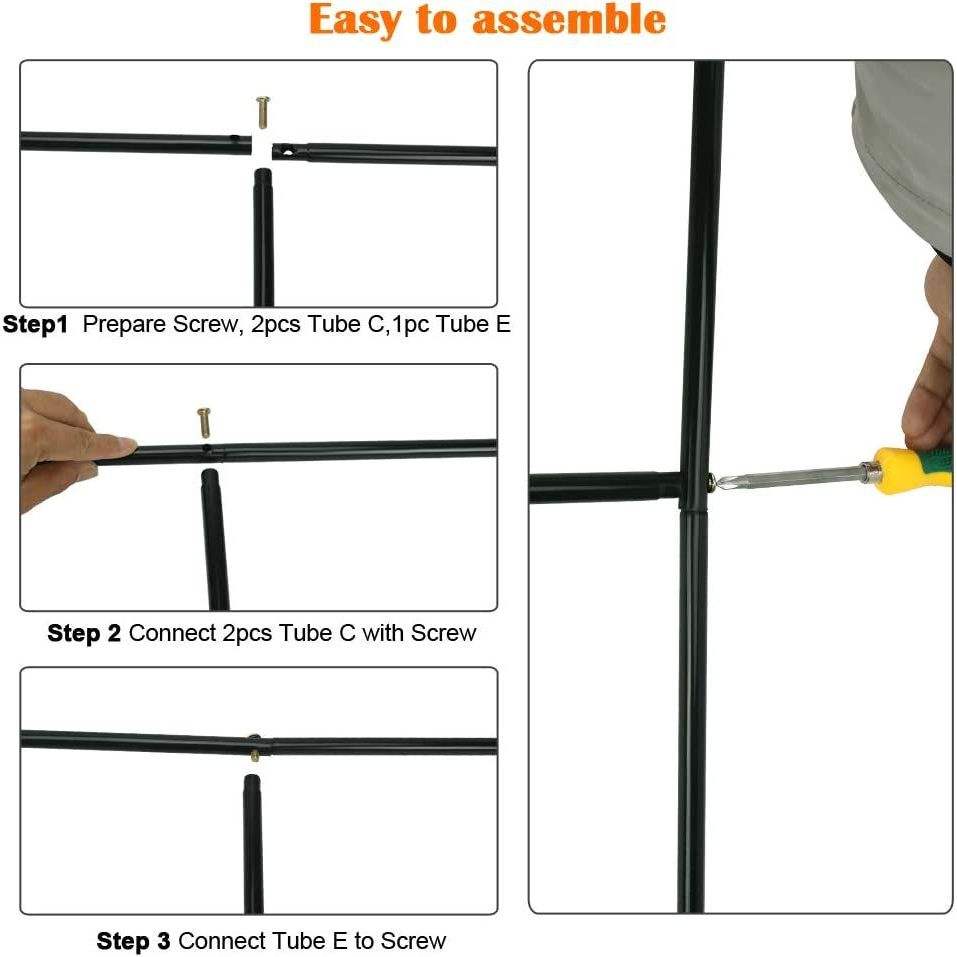 Easy to assemble

Step1 Prepare Screw, 2pcs Tube C,1pc Tube E

Step 2 Connect 2pcs Tube C with Screw

Step 3 Connect Tube E to Screw