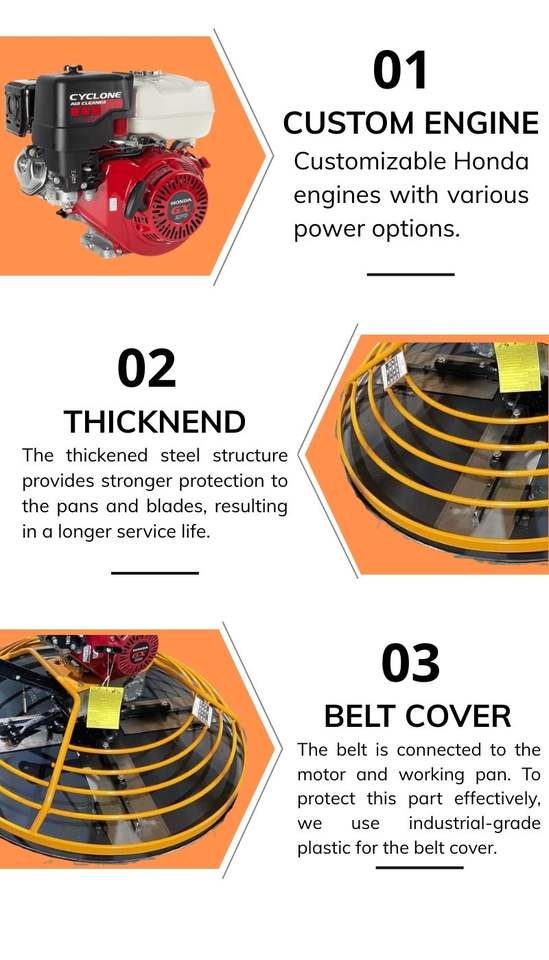 CYCLONE
AIR CLEANER
HONDA
GX

01
CUSTOM ENGINE
Customizable Honda engines with various power options.

02
THICKNEND
The thickened steel structure provides stronger protection to the pans and blades, resulting in a longer service life.

03
BELT COVER
The belt is connected to the motor and working pan. To protect this part effectively, we use industrial-grade plastic for the belt cover.