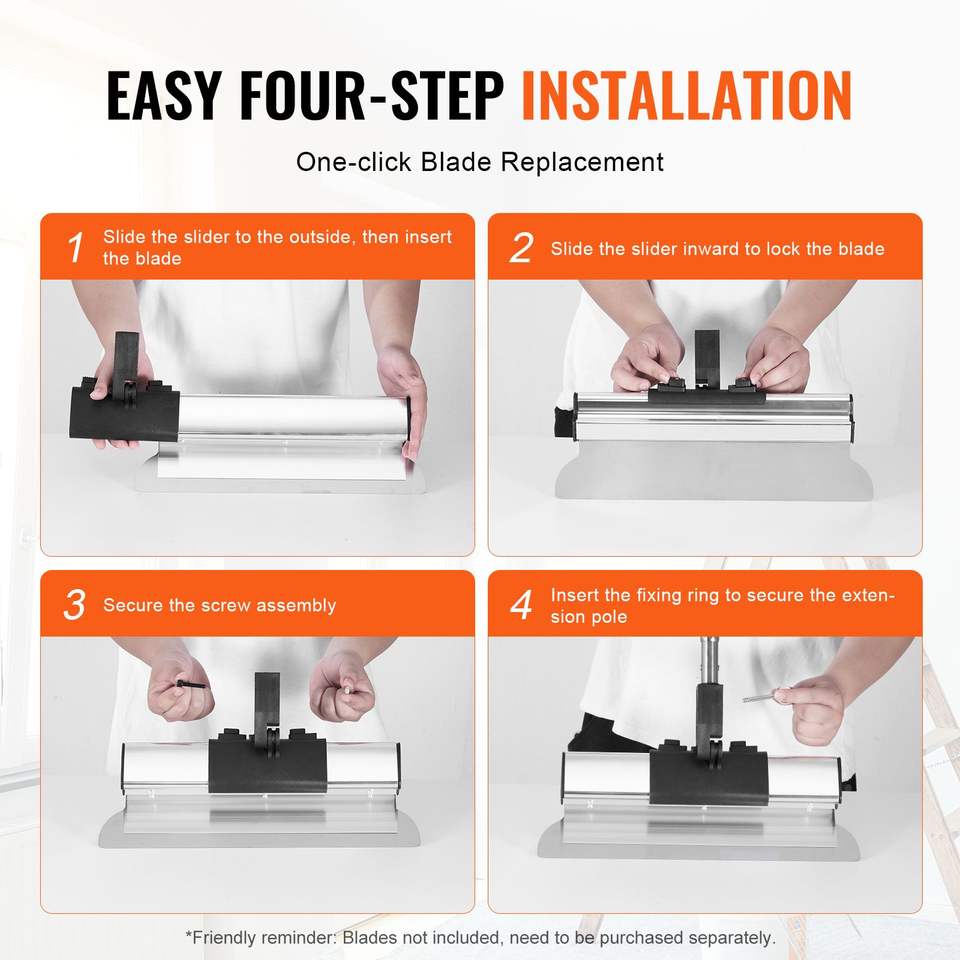 EASY FOUR-STEP INSTALLATION

One-click Blade Replacement

1 Slide the slider to the outside, then insert the blade

2 Slide the slider inward to lock the blade

3 Secure the screw assembly

4 Insert the fixing ring to secure the extension pole

*Friendly reminder: Blades not included, need to be purchased separately.