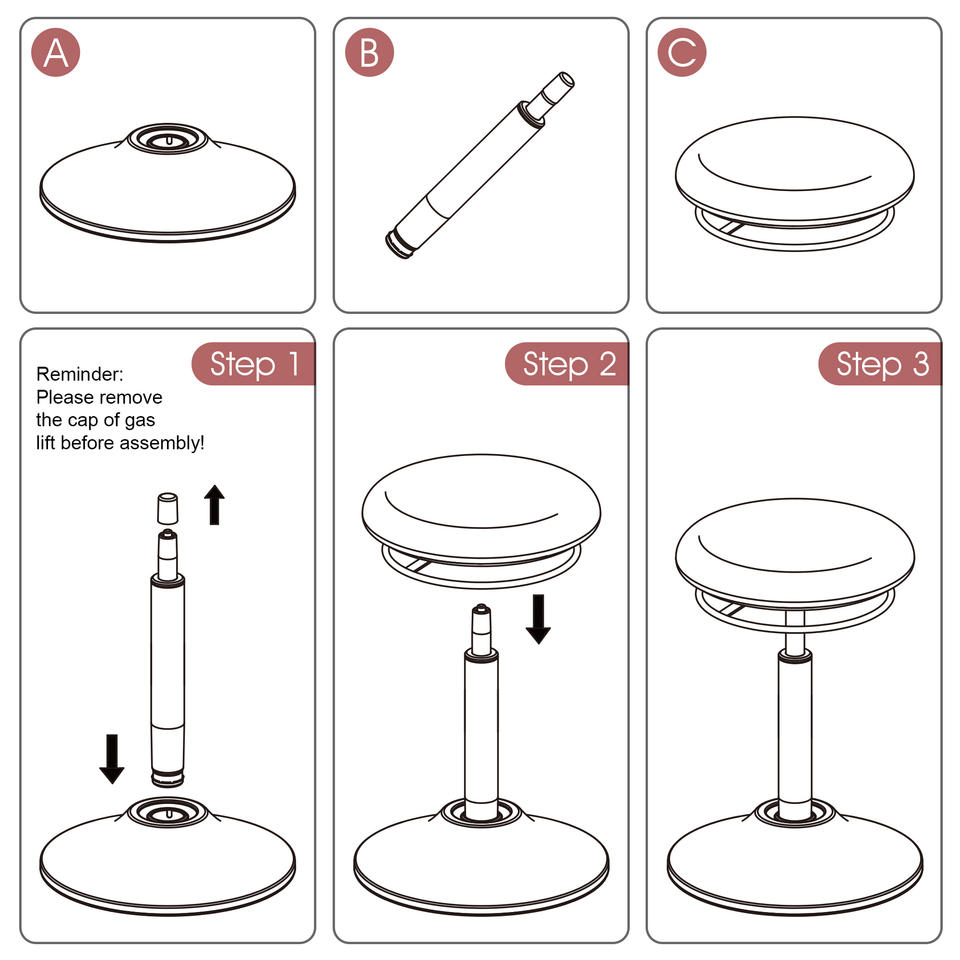 A

B

C

Step 1

Reminder:
Please remove the cap of gas lift before assembly!

Step 2

Step 3