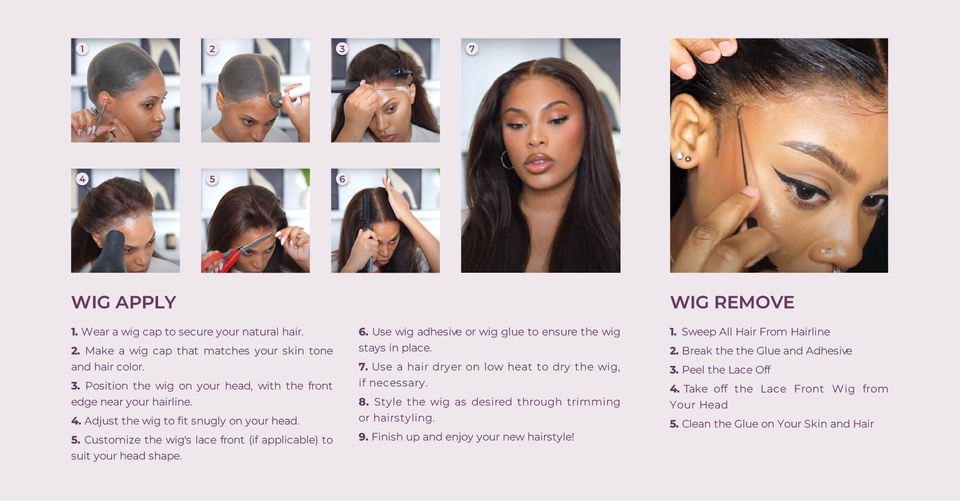 1
2
3
7
4
5
6

WIG APPLY

1. Wear a wig cap to secure your natural hair.
2. Make a wig cap that matches your skin tone and hair color.
3. Position the wig on your head, with the front edge near your hairline.
4. Adjust the wig to fit snugly on your head.
5. Customize the wig's lace front (if applicable) to suit your head shape.
6. Use wig adhesive or wig glue to ensure the wig stays in place.
7. Use a hair dryer on low heat to dry the wig, if necessary.
8. Style the wig as desired through trimming or hairstyling.
9. Finish up and enjoy your new hairstyle!

WIG REMOVE

1. Sweep All Hair From Hairline
2. Break the the Glue and Adhesive
3. Peel the Lace Off
4. Take off the Lace Front Wig from Your Head
5. Clean the Glue on Your Skin and Hair