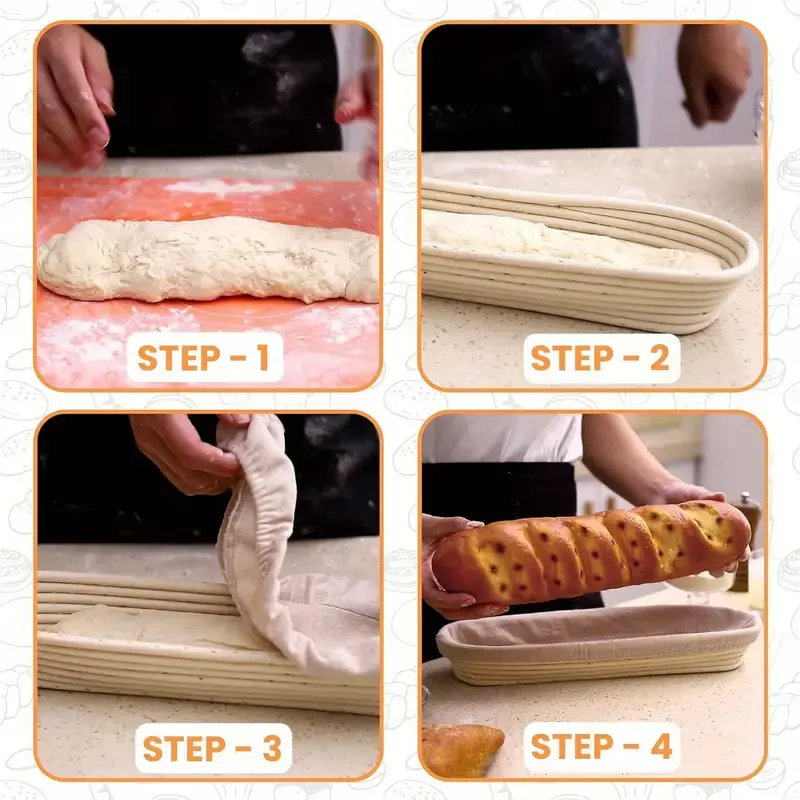 STEP - 1

STEP - 2

STEP - 3

STEP - 4