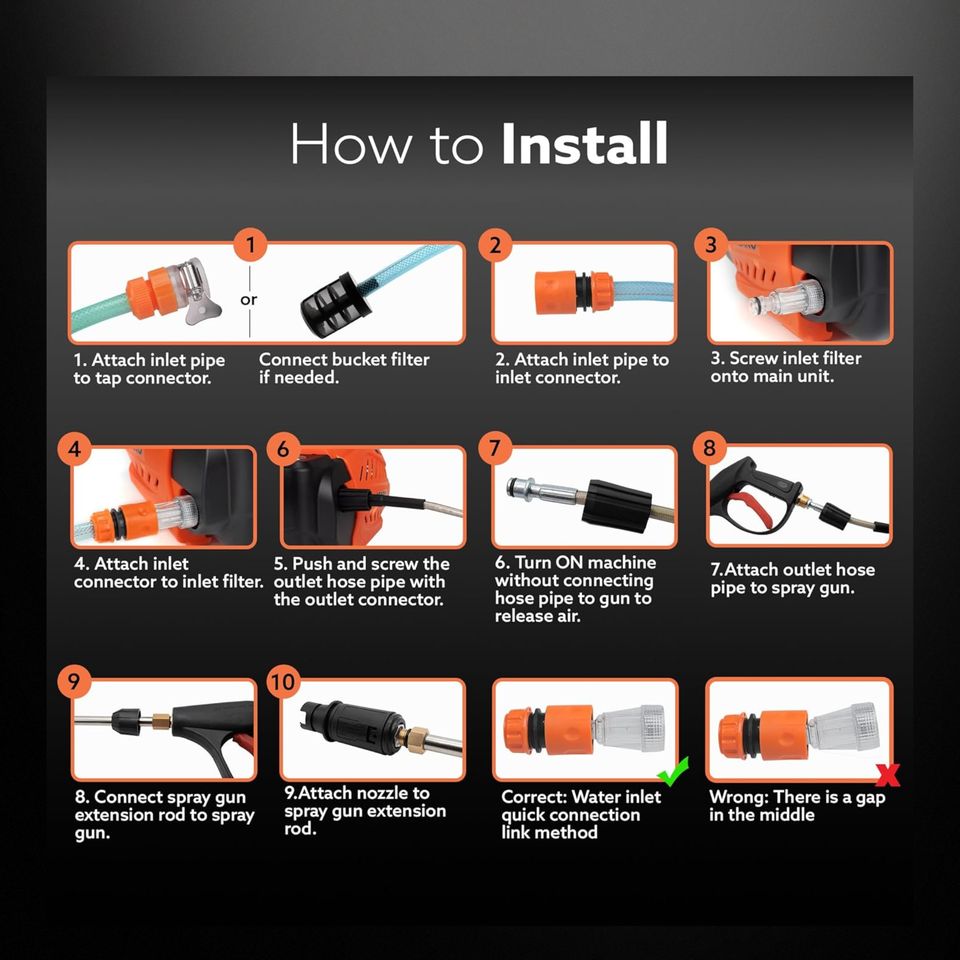 How to Install

1

or

1. Attach inlet pipe to tap connector.

Connect bucket filter if needed.

2

2. Attach inlet pipe to inlet connector.

3

3. Screw inlet filter onto main unit.

4

4. Attach inlet connector to inlet filter.

6

5. Push and screw the outlet hose pipe with the outlet connector.

7

6. Turn ON machine without connecting hose pipe to gun to release air.

8

7.Attach outlet hose pipe to spray gun.

9

8. Connect spray gun extension rod to spray gun.

10

9.Attach nozzle to spray gun extension rod.

Correct: Water inlet quick connection link method

Wrong: There is a gap in the middle