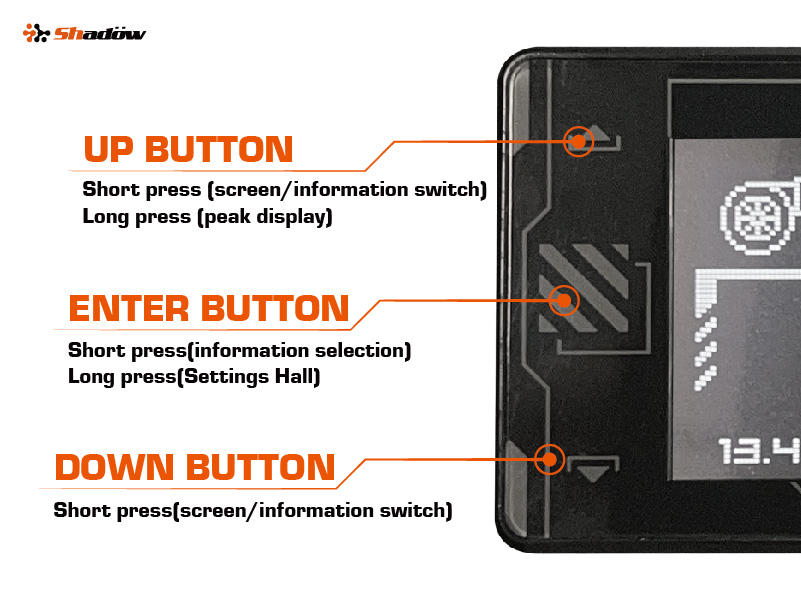 Shadow

UP BUTTON

Short press (screen/information switch)
Long press (peak display)

ENTER BUTTON

Short press(information selection)
Long press(Settings Hall)

DOWN BUTTON

Short press(screen/information switch)

13.4