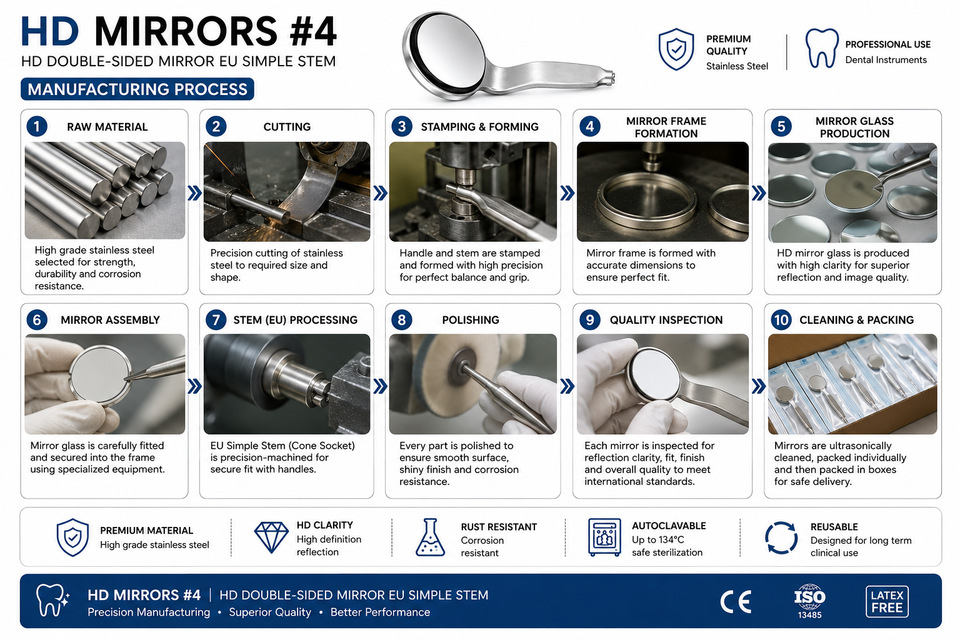 HD MIRRORS #4
HD DOUBLE-SIDED MIRROR EU SIMPLE STEM

PREMIUM QUALITY
Stainless Steel

PROFESSIONAL USE
Dental Instruments

MANUFACTURING PROCESS

1 RAW MATERIAL
High grade stainless steel selected for strength, durability and corrosion resistance.

2 CUTTING
Precision cutting of stainless steel to required size and shape.

3 STAMPING & FORMING
Handle and stem are stamped and formed with high precision for perfect balance and grip.

4 MIRROR FRAME FORMATION
Mirror frame is formed with accurate dimensions to ensure perfect fit.

5 MIRROR GLASS PRODUCTION
HD mirror glass is produced with high clarity for superior reflection and image quality.

6 MIRROR ASSEMBLY
Mirror glass is carefully fitted and secured into the frame using specialized equipment.

7 STEM (EU) PROCESSING
EU Simple Stem (Cone Socket) is precision-machined for secure fit with handles.

8 POLISHING
Every part is polished to ensure smooth surface, shiny finish and corrosion resistance.

9 QUALITY INSPECTION
Each mirror is inspected for reflection clarity, fit, finish and overall quality to meet international standards.

10 CLEANING & PACKING
Mirrors are ultrasonically cleaned, packed individually and then packed in boxes for safe delivery.

PREMIUM MATERIAL
High grade stainless steel

HD CLARITY
High definition reflection

RUST RESISTANT
Corrosion resistant

AUTOCLAVABLE
Up to 134°C safe sterilization

REUSABLE
Designed for long term clinical use

HD MIRRORS #4 | HD DOUBLE-SIDED MIRROR EU SIMPLE STEM
Precision Manufacturing • Superior Quality • Better Performance

CE
ISO 13485
LATEX FREE