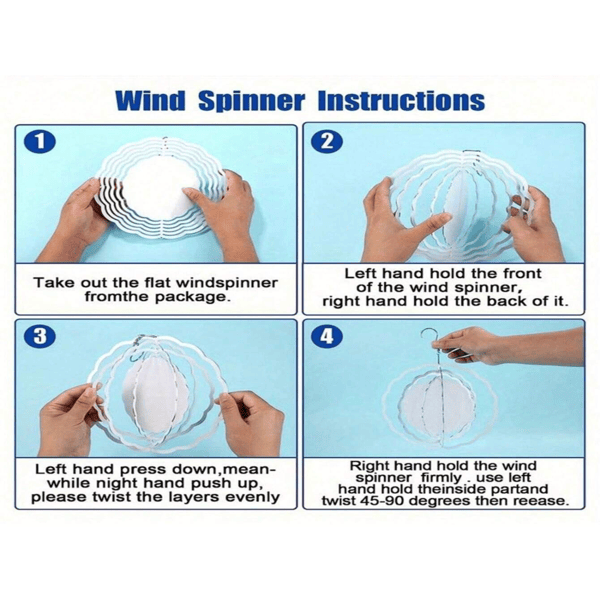 Wind Spinner Instructions

1

Take out the flat windspinner fromthe package.

2

Left hand hold the front of the wind spinner, right hand hold the back of it.

3

Left hand press down,meanwhile night hand push up, please twist the layers evenly

4

Right hand hold the wind spinner firmly . use left hand hold theinside partand twist 45-90 degrees then reease.