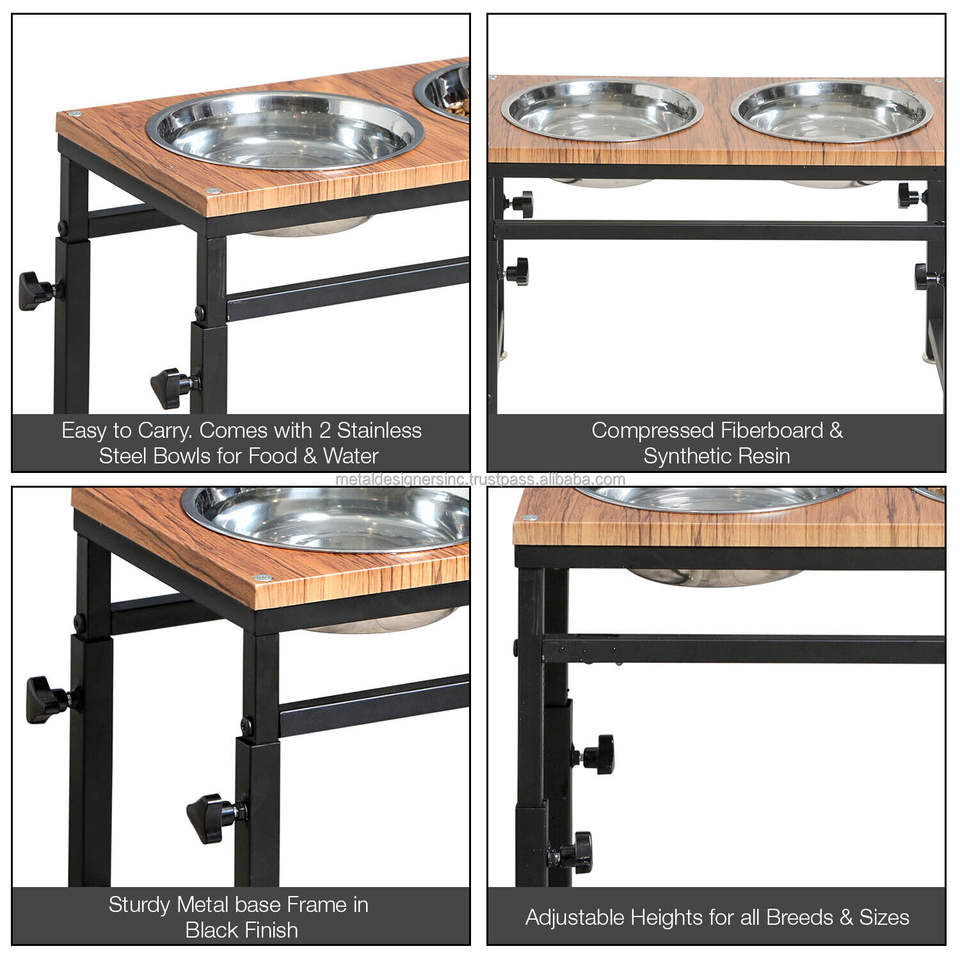 Easy to Carry. Comes with 2 Stainless Steel Bowls for Food & Water

Compressed Fiberboard & Synthetic Resin

metaldesignersinc.trustpass.alibaba.com

Sturdy Metal base Frame in Black Finish

Adjustable Heights for all Breeds & Sizes