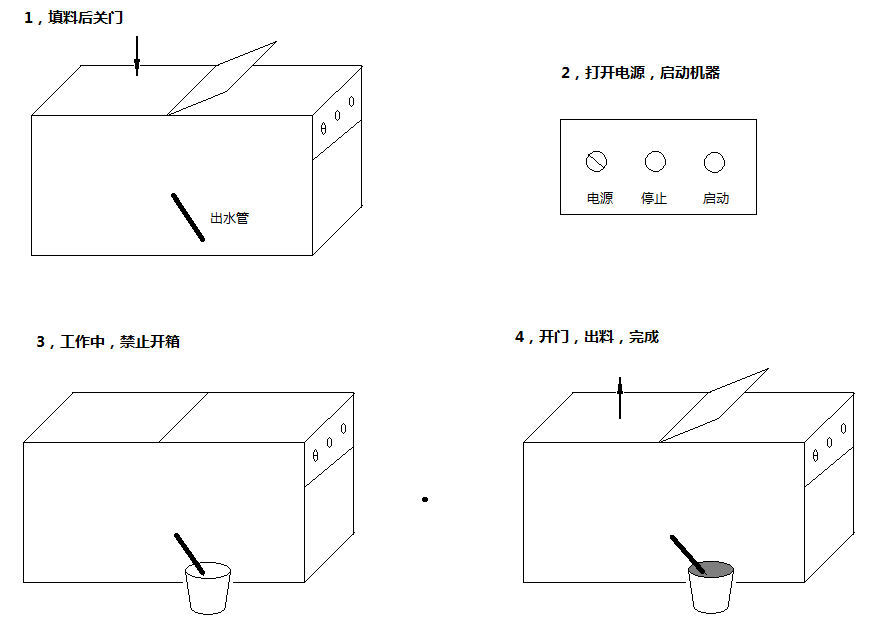 1，填料后关门

出水管

2，打开电源，启动机器

电源　停止　启动

3，工作中，禁止开箱

4，开门，出料，完成