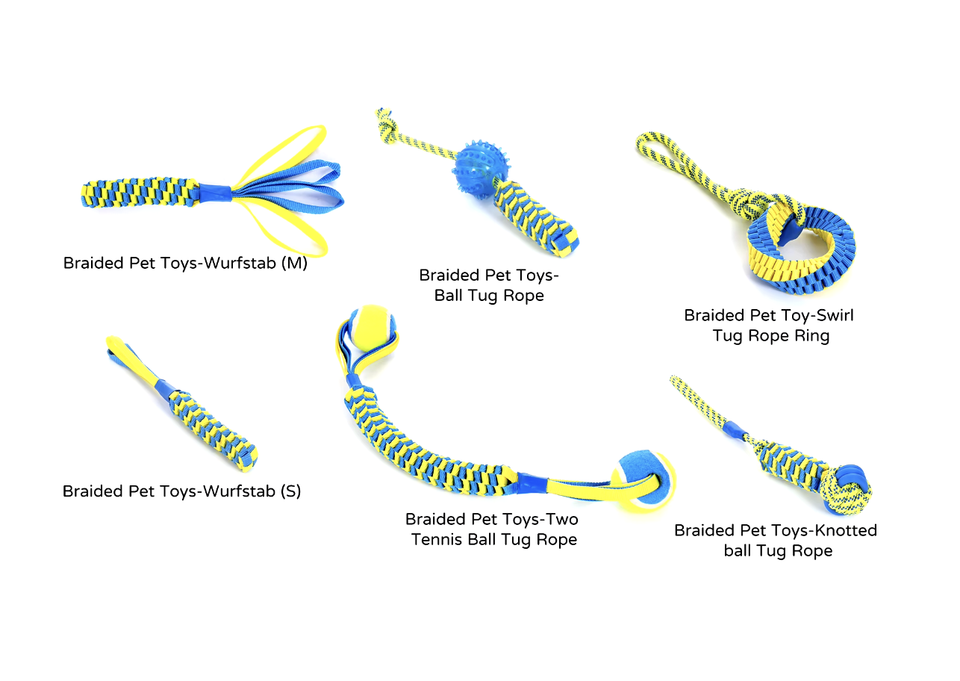 Braided Pet Toys-Wurfstab (M)

Braided Pet Toys-Ball Tug Rope

Braided Pet Toy-Swirl Tug Rope Ring

Braided Pet Toys-Wurfstab (S)

Braided Pet Toys-Two Tennis Ball Tug Rope

Braided Pet Toys-Knotted ball Tug Rope