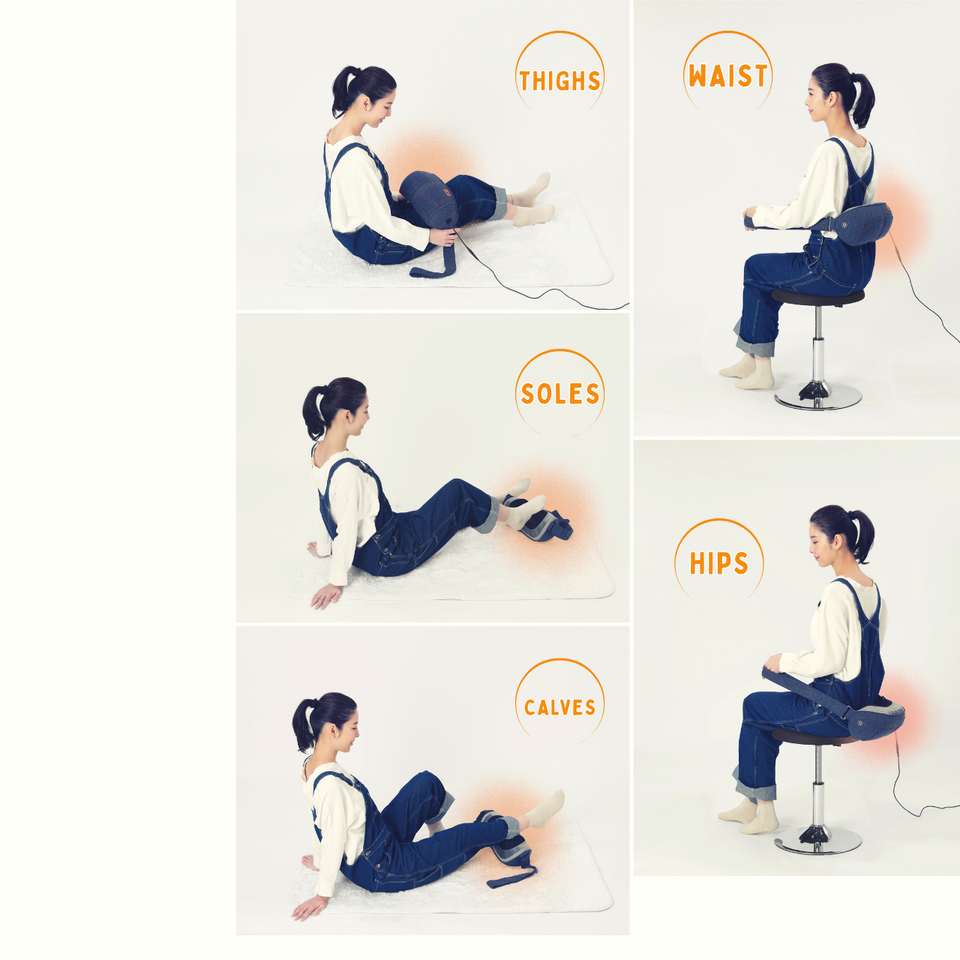 THIGHS

SOLES

CALVES

WAIST

HIPS