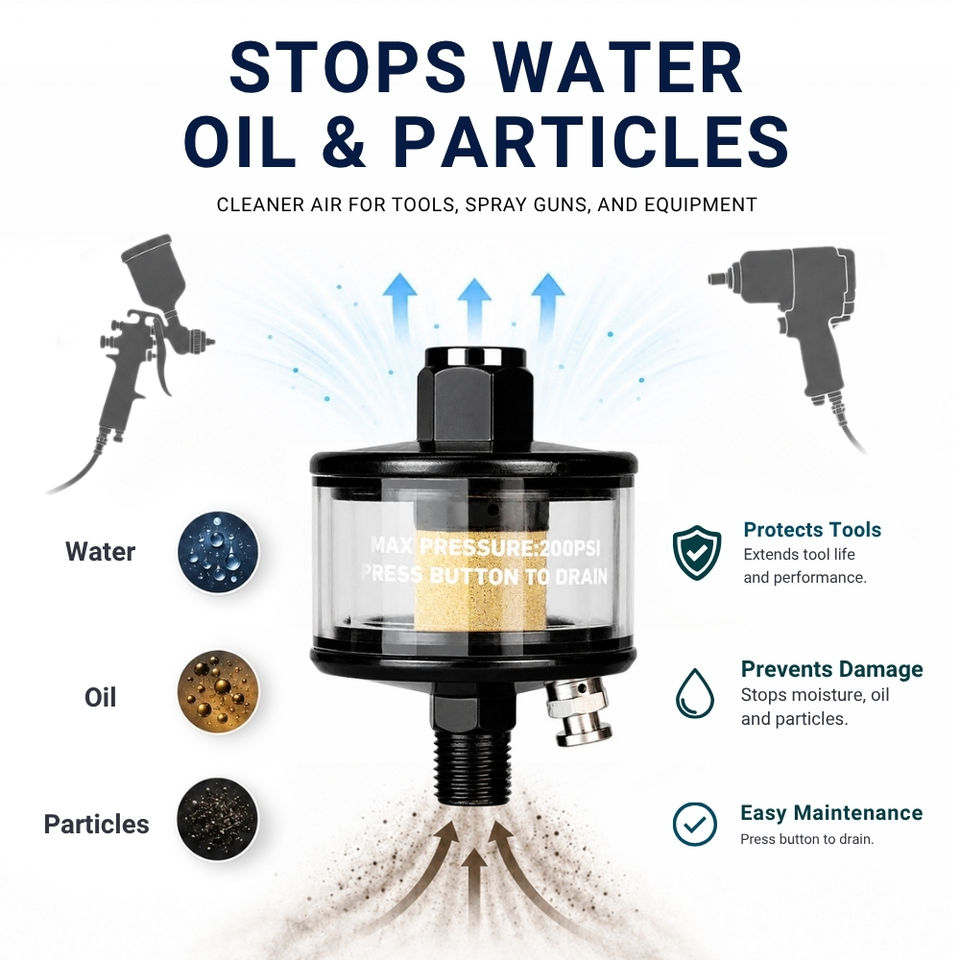 STOPS WATER OIL & PARTICLES

CLEANER AIR FOR TOOLS, SPRAY GUNS, AND EQUIPMENT

Water

Oil

Particles

MAX PRESSURE:200PSI
PRESS BUTTON TO DRAIN

Protects Tools
Extends tool life and performance.

Prevents Damage
Stops moisture, oil and particles.

Easy Maintenance
Press button to drain.