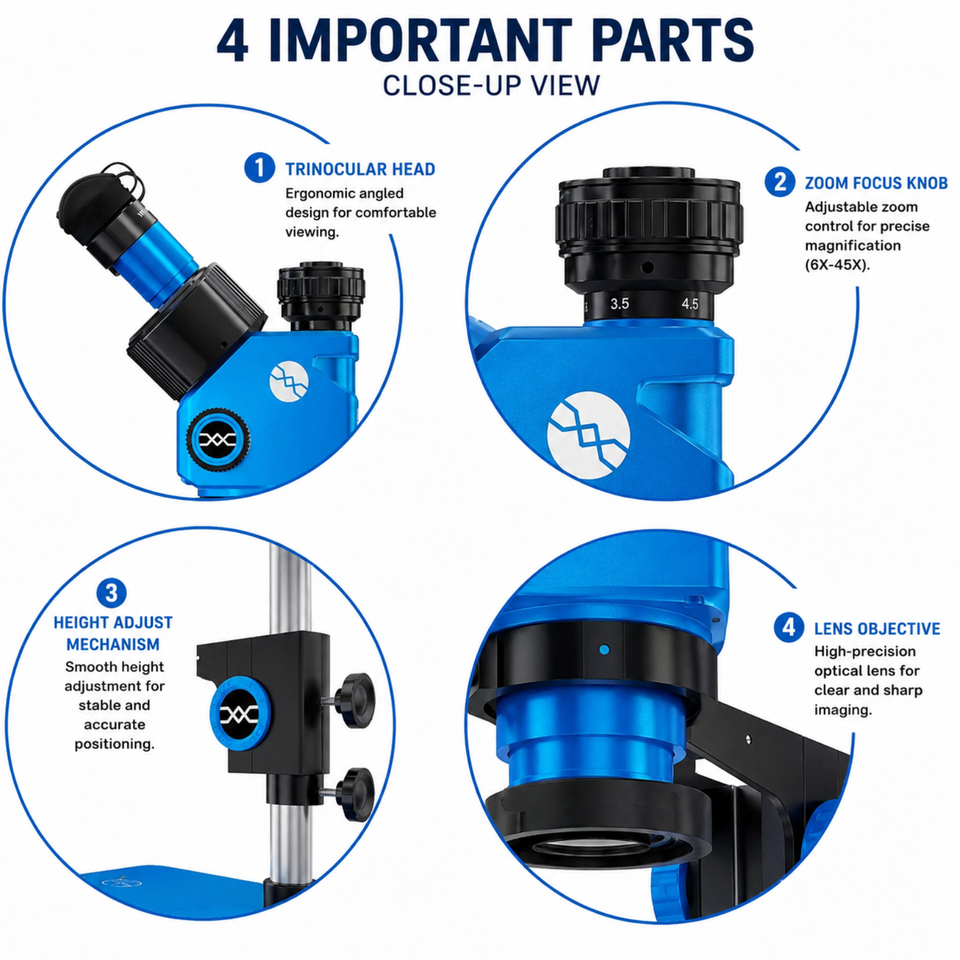 4 IMPORTANT PARTS
CLOSE-UP VIEW

1 TRINOCULAR HEAD
Ergonomic angled design for comfortable viewing.

2 ZOOM FOCUS KNOB
Adjustable zoom control for precise magnification (6X-45X).

3.5 4.5

3 HEIGHT ADJUST MECHANISM
Smooth height adjustment for stable and accurate positioning.

4 LENS OBJECTIVE
High-precision optical lens for clear and sharp imaging.