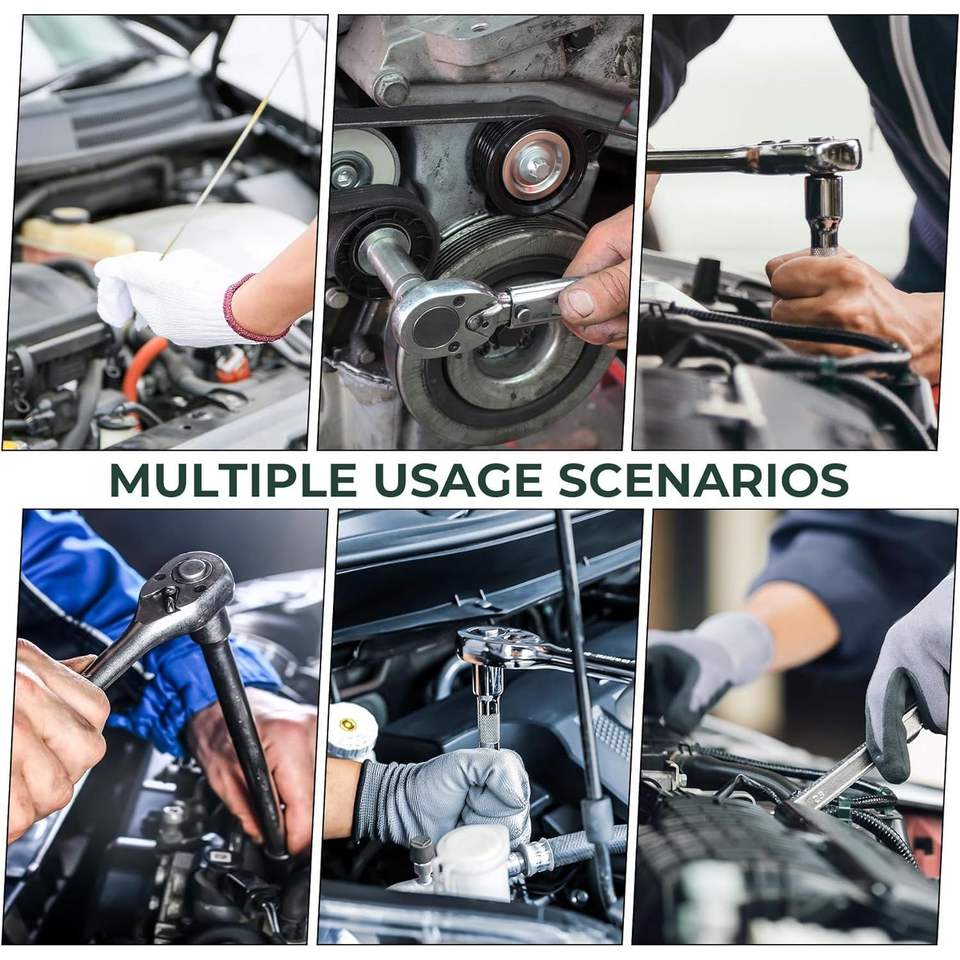 MULTIPLE USAGE SCENARIOS