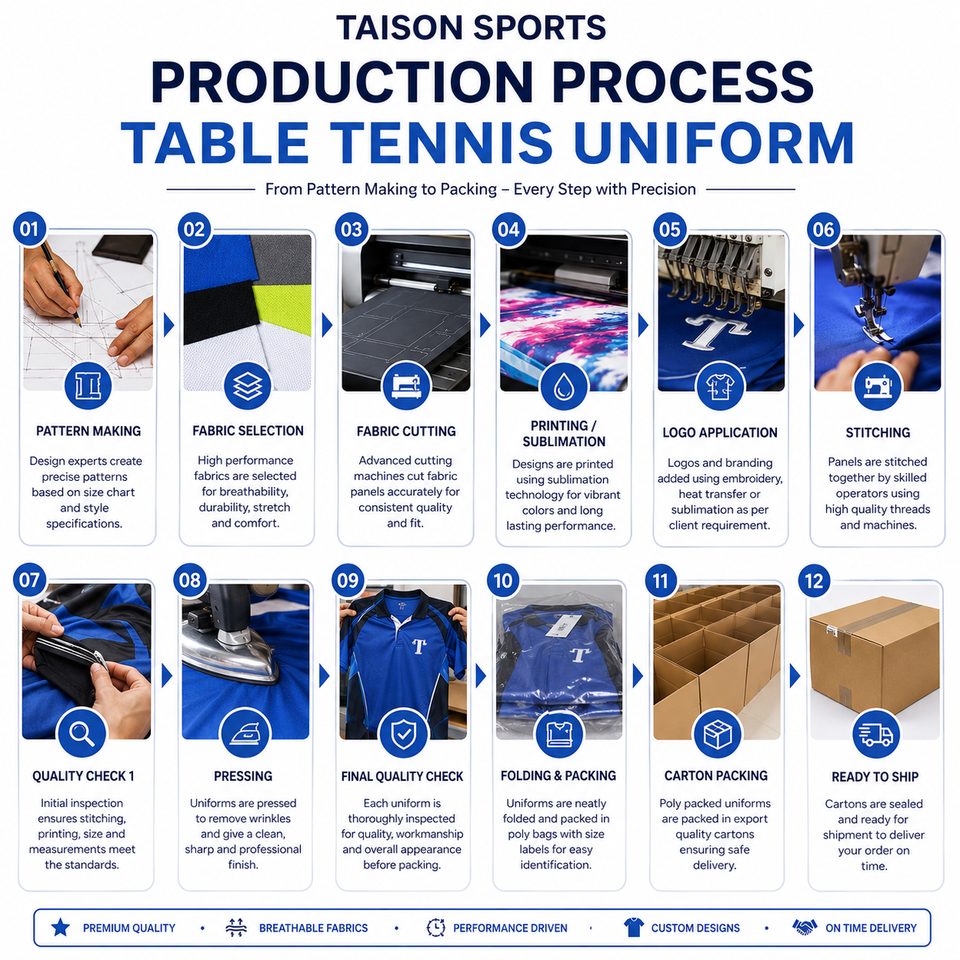 TAISON SPORTS
PRODUCTION PROCESS
TABLE TENNIS UNIFORM

From Pattern Making to Packing – Every Step with Precision

01
PATTERN MAKING
Design experts create precise patterns based on size chart and style specifications.

02
FABRIC SELECTION
High performance fabrics are selected for breathability, durability, stretch and comfort.

03
FABRIC CUTTING
Advanced cutting machines cut fabric panels accurately for consistent quality and fit.

04
PRINTING / SUBLIMATION
Designs are printed using sublimation technology for vibrant colors and long lasting performance.

05
T
LOGO APPLICATION
Logos and branding added using embroidery, heat transfer or sublimation as per client requirement.

06
STITCHING
Panels are stitched together by skilled operators using high quality threads and machines.

07
QUALITY CHECK 1
Initial inspection ensures stitching, printing, size and measurements meet the standards.

08
PRESSING
Uniforms are pressed to remove wrinkles and give a clean, sharp and professional finish.

09
T
FINAL QUALITY CHECK
Each uniform is thoroughly inspected for quality, workmanship and overall appearance before packing.

10
T
FOLDING & PACKING
Uniforms are neatly folded and packed in poly bags with size labels for easy identification.

11
CARTON PACKING
Poly packed uniforms are packed in export quality cartons ensuring safe delivery.

12
READY TO SHIP
Cartons are sealed and ready for shipment to deliver your order on time.

PREMIUM QUALITY • BREATHABLE FABRICS • PERFORMANCE DRIVEN • CUSTOM DESIGNS • ON TIME DELIVERY