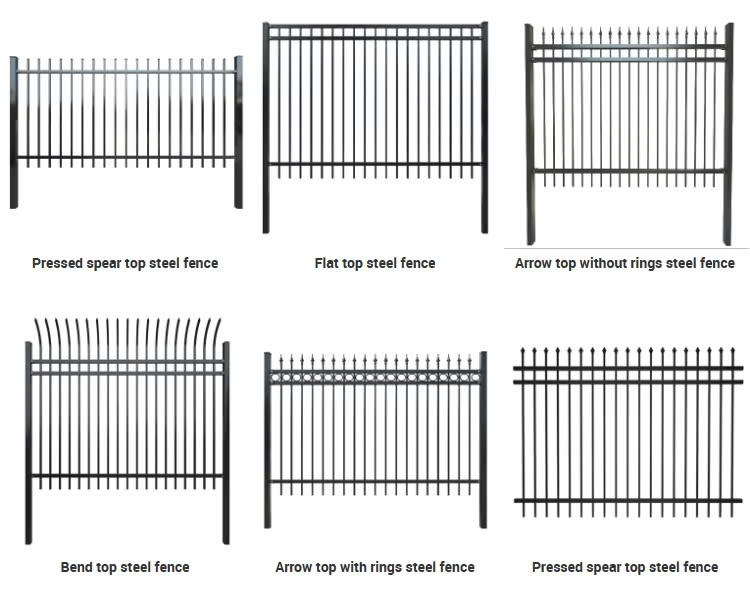 Pressed spear top steel fence

Flat top steel fence

Arrow top without rings steel fence

Bend top steel fence

Arrow top with rings steel fence

Pressed spear top steel fence