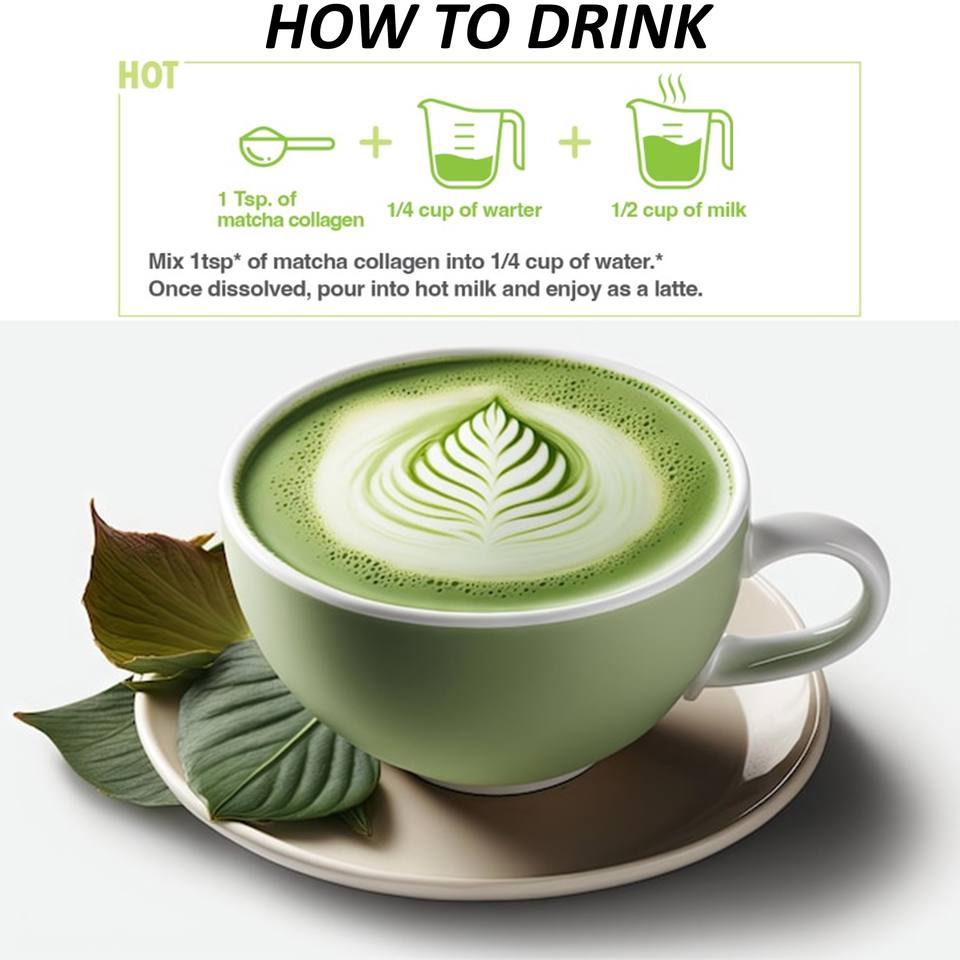 HOW TO DRINK

HOT

1 Tsp. of matcha collagen + 1/4 cup of warter + 1/2 cup of milk

Mix 1tsp* of matcha collagen into 1/4 cup of water.* Once dissolved, pour into hot milk and enjoy as a latte.