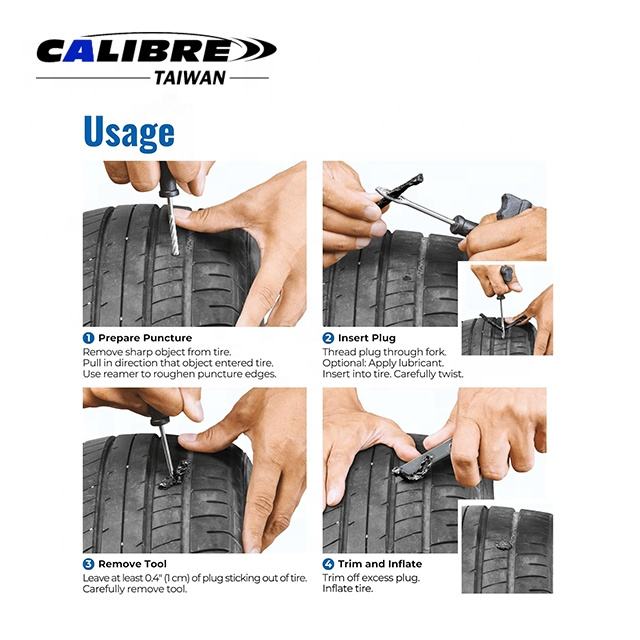 CALIBRE
TAIWAN

Usage

1 Prepare Puncture
Remove sharp object from tire.
Pull in direction that object entered tire.
Use reamer to roughen puncture edges.

2 Insert Plug
Thread plug through fork.
Optional: Apply lubricant.
Insert into tire. Carefully twist.

3 Remove Tool
Leave at least 0.4" (1 cm) of plug sticking out of tire.
Carefully remove tool.

4 Trim and Inflate
Trim off excess plug.
Inflate tire.