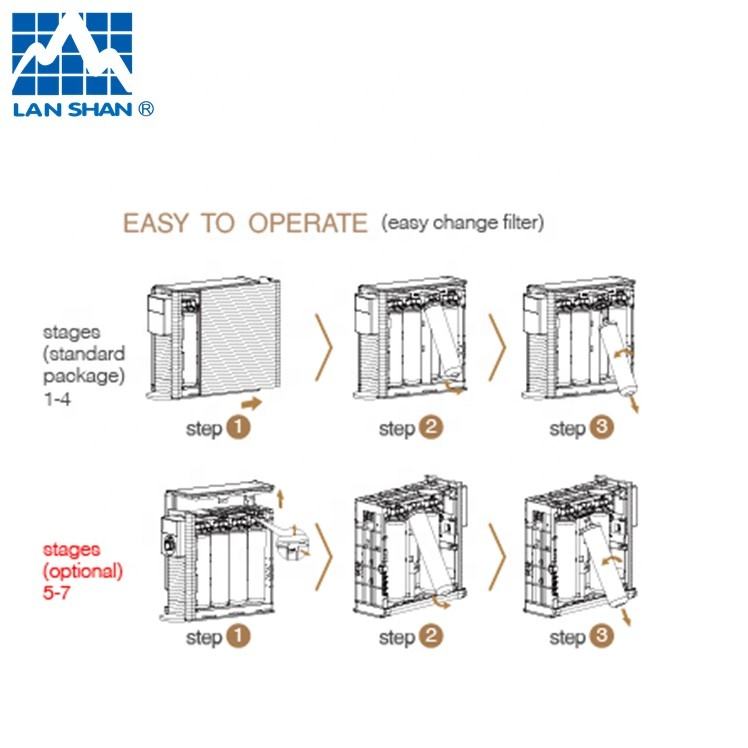 LAN SHAN ®

EASY TO OPERATE (easy change filter)

stages (standard package) 1-4

step 1

step 2

step 3

stages (optional) 5-7

step 1

step 2

step 3