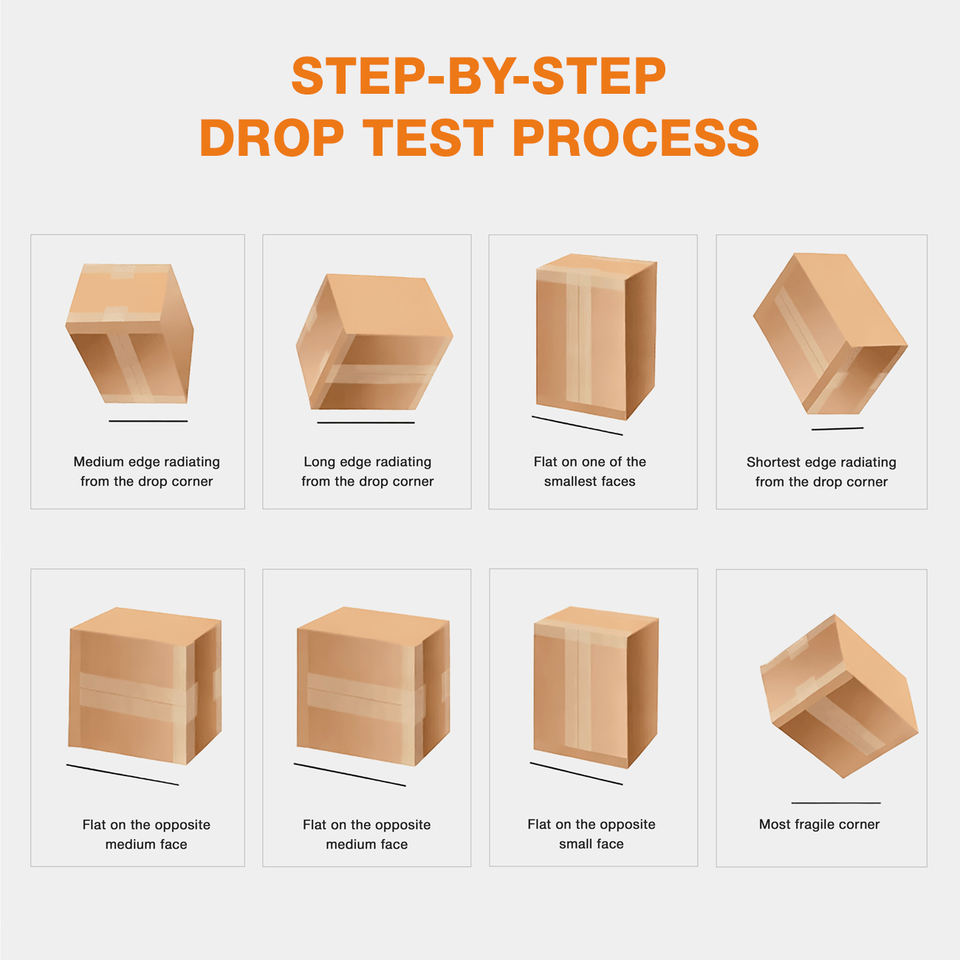 STEP-BY-STEP
DROP TEST PROCESS

Medium edge radiating from the drop corner

Long edge radiating from the drop corner

Flat on one of the smallest faces

Shortest edge radiating from the drop corner

Flat on the opposite medium face

Flat on the opposite medium face

Flat on the opposite small face

Most fragile corner