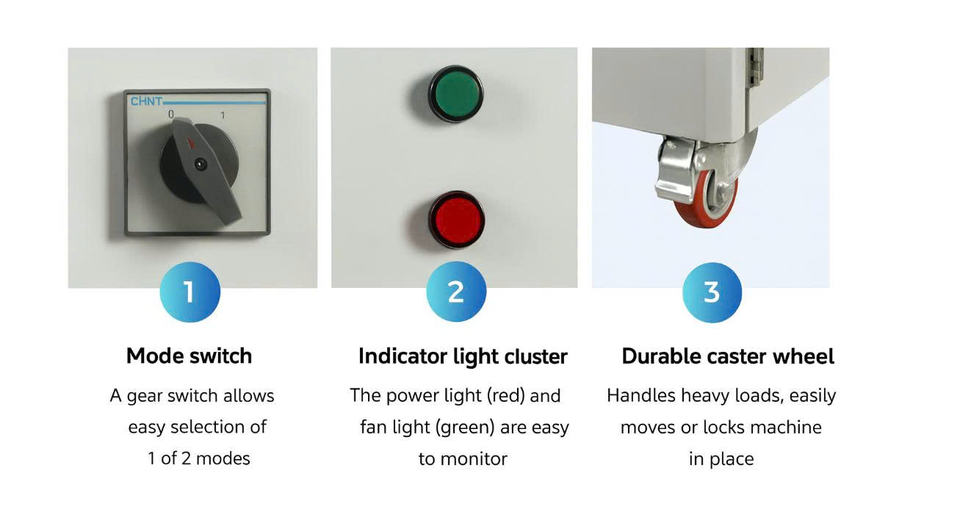 CHNT
0 1

1

Mode switch

A gear switch allows easy selection of 1 of 2 modes

2

Indicator light cluster

The power light (red) and fan light (green) are easy to monitor

3

Durable caster wheel

Handles heavy loads, easily moves or locks machine in place