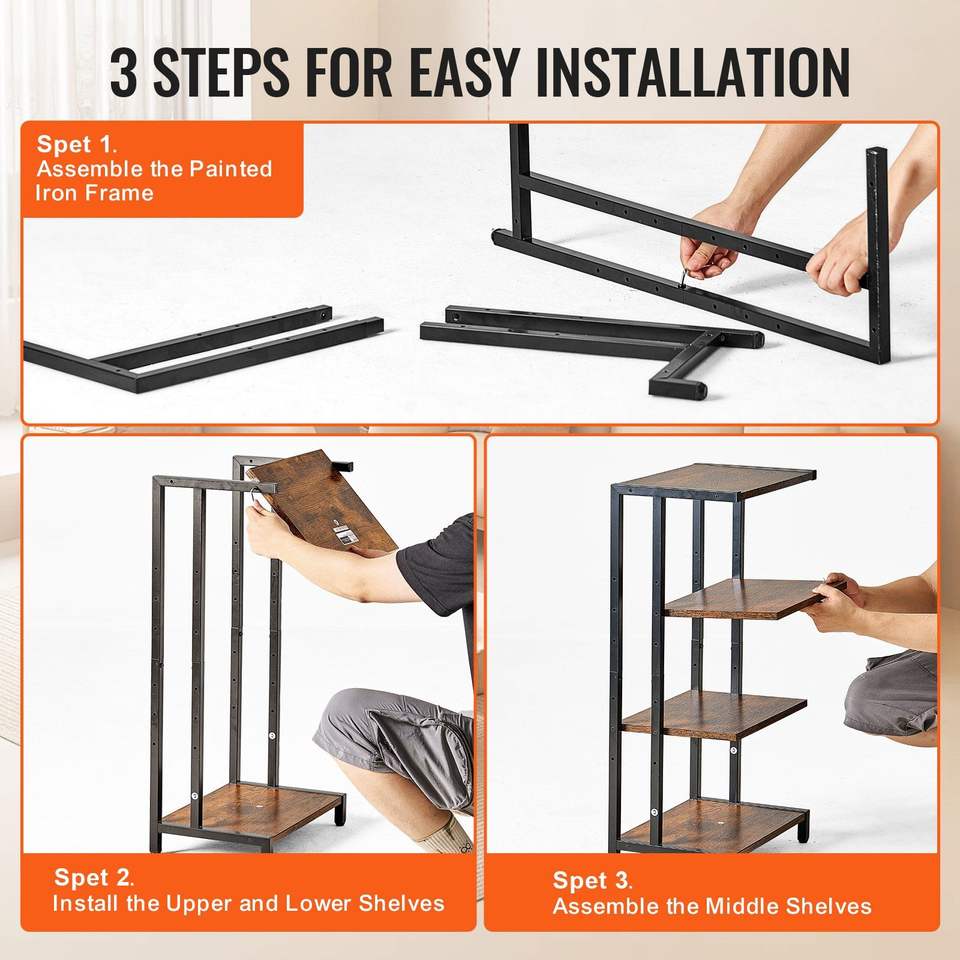 3 STEPS FOR EASY INSTALLATION

Spet 1.
Assemble the Painted Iron Frame

Spet 2.
Install the Upper and Lower Shelves

Spet 3.
Assemble the Middle Shelves