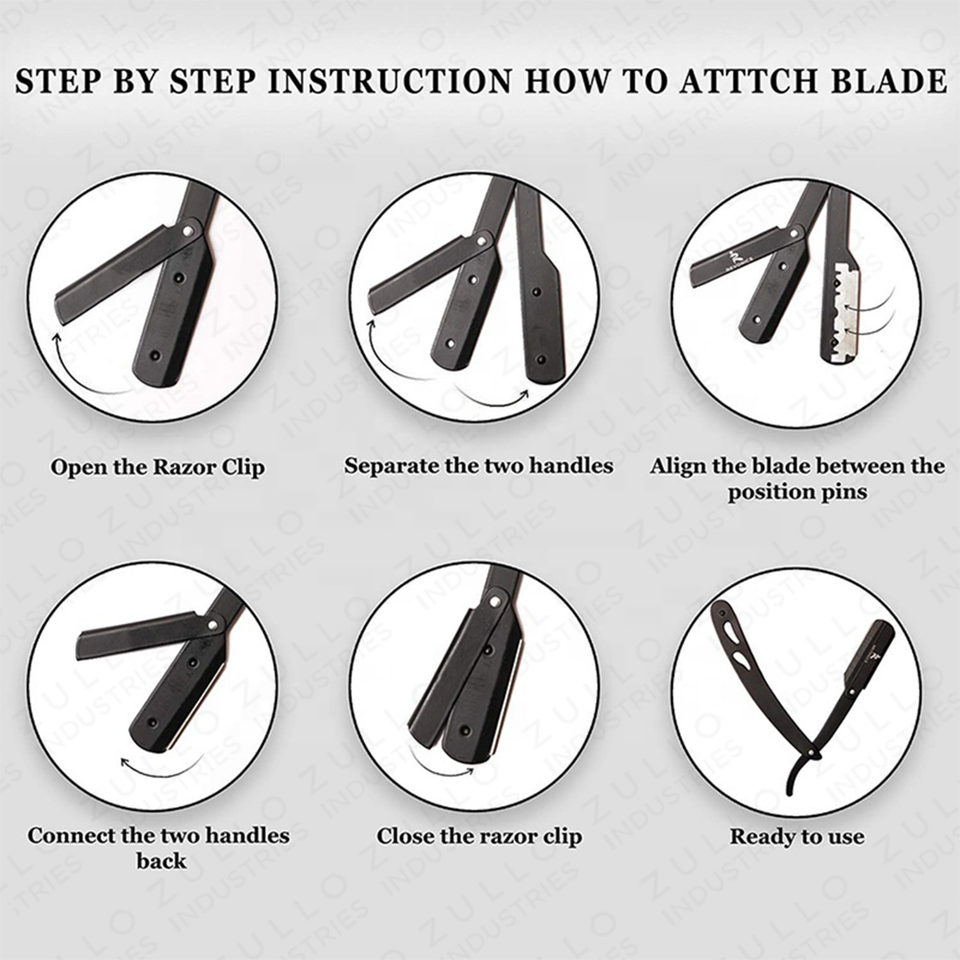 STEP BY STEP INSTRUCTION HOW TO ATTTCH BLADE

Open the Razor Clip

Separate the two handles

Align the blade between the position pins

Connect the two handles back

Close the razor clip

Ready to use

ZULLO INDUSTRIES