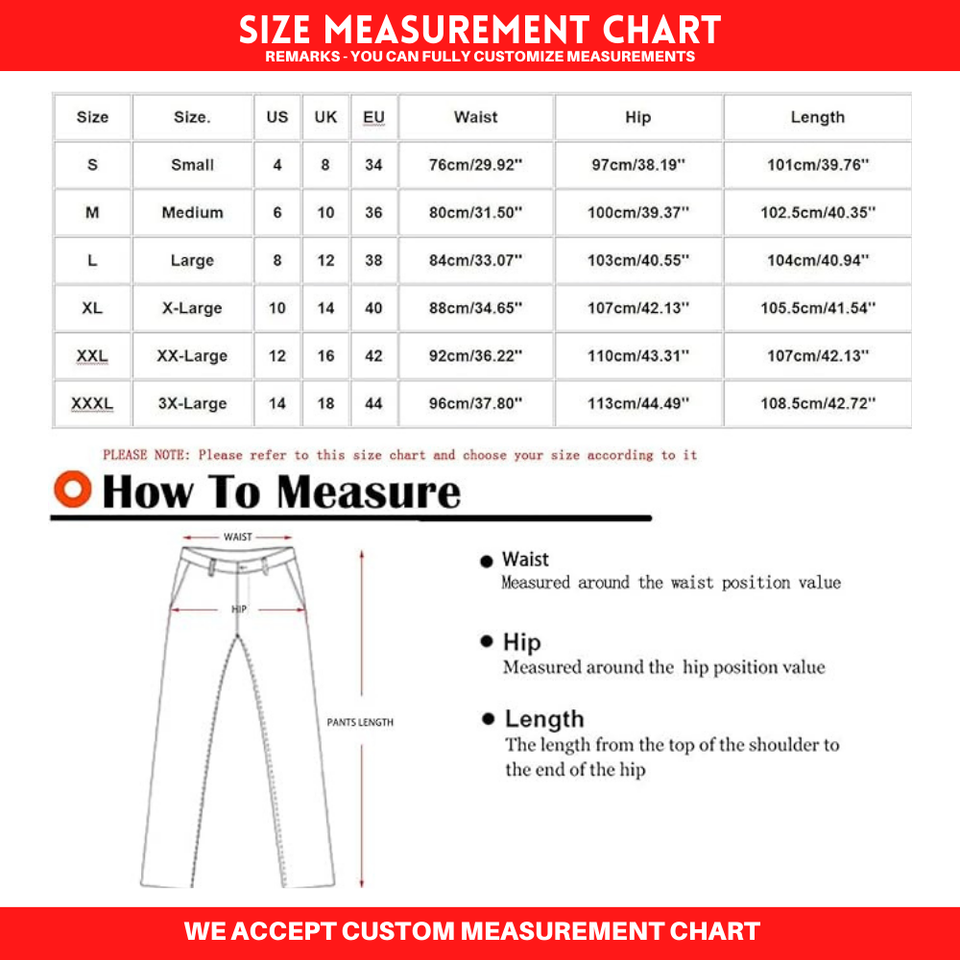 SIZE MEASUREMENT CHART
REMARKS - YOU CAN FULLY CUSTOMIZE MEASUREMENTS

| Size | Size. | US | UK | EU | Waist | Hip | Length |
|---|---|---|---|---|---|---|---|
| S | Small | 4 | 8 | 34 | 76cm/29.92'' | 97cm/38.19'' | 101cm/39.76'' |
| M | Medium | 6 | 10 | 36 | 80cm/31.50'' | 100cm/39.37'' | 102.5cm/40.35'' |
| L | Large | 8 | 12 | 38 | 84cm/33.07'' | 103cm/40.55'' | 104cm/40.94'' |
| XL | X-Large | 10 | 14 | 40 | 88cm/34.65'' | 107cm/42.13'' | 105.5cm/41.54'' |
| XXL | XX-Large | 12 | 16 | 42 | 92cm/36.22'' | 110cm/43.31'' | 107cm/42.13'' |
| XXXL | 3X-Large | 14 | 18 | 44 | 96cm/37.80'' | 113cm/44.49'' | 108.5cm/42.72'' |

PLEASE NOTE: Please refer to this size chart and choose your size according to it

How To Measure

WAIST
HIP
PANTS LENGTH

Waist
Measured around the waist position value

Hip
Measured around the hip position value

Length
The length from the top of the shoulder to the end of the hip

WE ACCEPT CUSTOM MEASUREMENT CHART