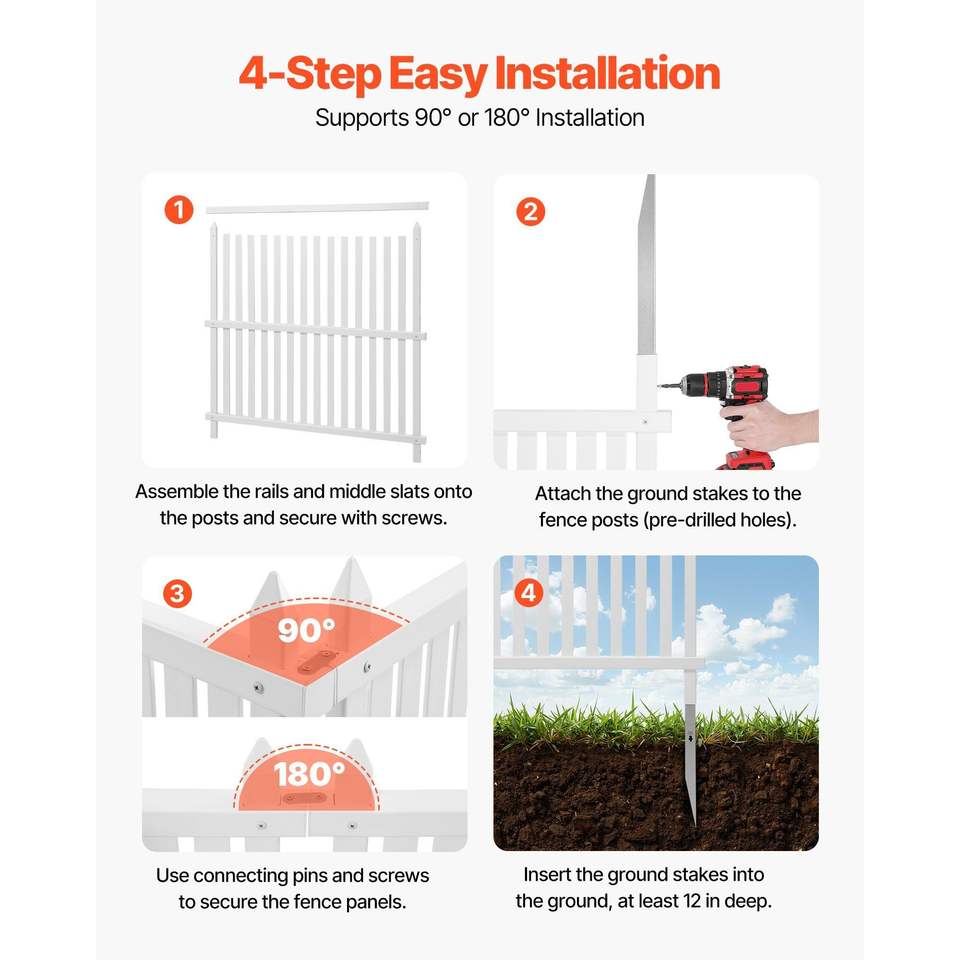 4-Step Easy Installation

Supports 90° or 180° Installation

1

Assemble the rails and middle slats onto the posts and secure with screws.

2

Attach the ground stakes to the fence posts (pre-drilled holes).

3

90°

180°

Use connecting pins and screws to secure the fence panels.

4

Insert the ground stakes into the ground, at least 12 in deep.