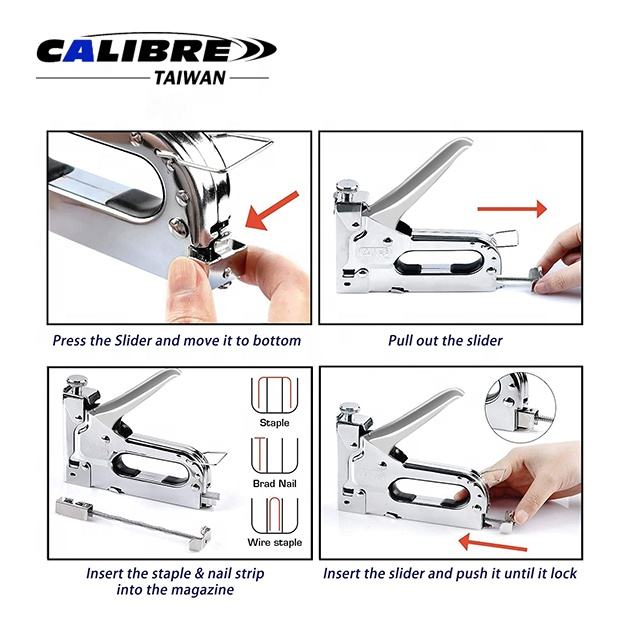 CALIBRE
TAIWAN

Press the Slider and move it to bottom

Pull out the slider

Staple

Brad Nail

Wire staple

Insert the staple & nail strip into the magazine

Insert the slider and push it until it lock