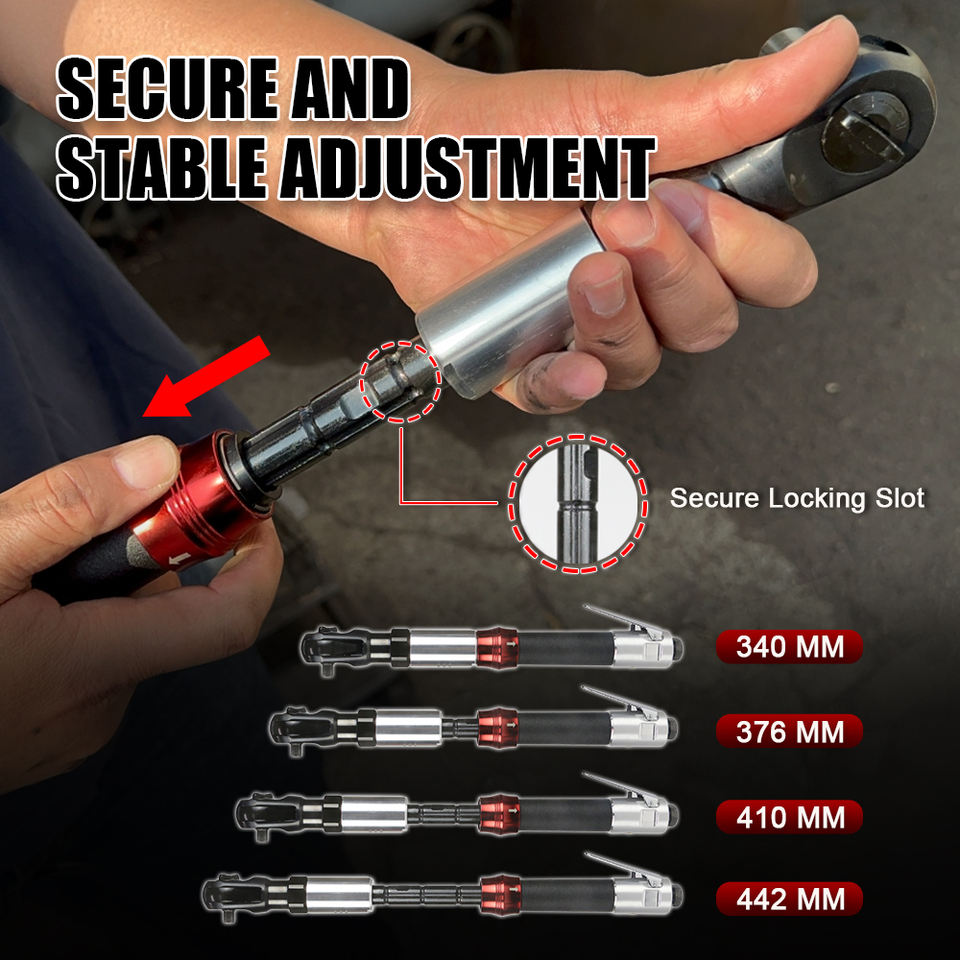 SECURE AND STABLE ADJUSTMENT

Secure Locking Slot

340 MM

376 MM

410 MM

442 MM