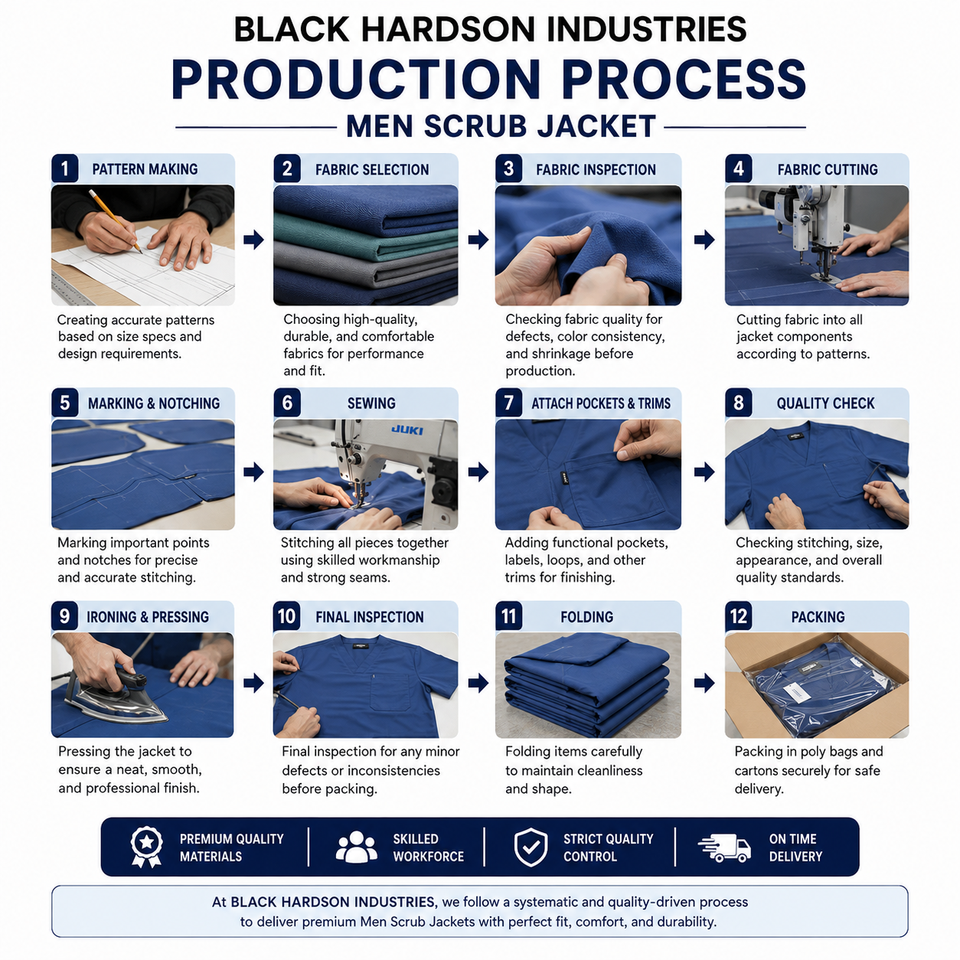 BLACK HARDSON INDUSTRIES
PRODUCTION PROCESS
MEN SCRUB JACKET

1 PATTERN MAKING
Creating accurate patterns based on size specs and design requirements.

2 FABRIC SELECTION
Choosing high-quality, durable, and comfortable fabrics for performance and fit.

3 FABRIC INSPECTION
Checking fabric quality for defects, color consistency, and shrinkage before production.

4 FABRIC CUTTING
Cutting fabric into all jacket components according to patterns.

5 MARKING & NOTCHING
Marking important points and notches for precise and accurate stitching.

6 SEWING
JUKI
Stitching all pieces together using skilled workmanship and strong seams.

7 ATTACH POCKETS & TRIMS
Adding functional pockets, labels, loops, and other trims for finishing.

8 QUALITY CHECK
Checking stitching, size, appearance, and overall quality standards.

9 IRONING & PRESSING
Pressing the jacket to ensure a neat, smooth, and professional finish.

10 FINAL INSPECTION
Final inspection for any minor defects or inconsistencies before packing.

11 FOLDING
Folding items carefully to maintain cleanliness and shape.

12 PACKING
Packing in poly bags and cartons securely for safe delivery.

PREMIUM QUALITY MATERIALS
SKILLED WORKFORCE
STRICT QUALITY CONTROL
ON TIME DELIVERY

At BLACK HARDSON INDUSTRIES, we follow a systematic and quality-driven process to deliver premium Men Scrub Jackets with perfect fit, comfort, and durability.