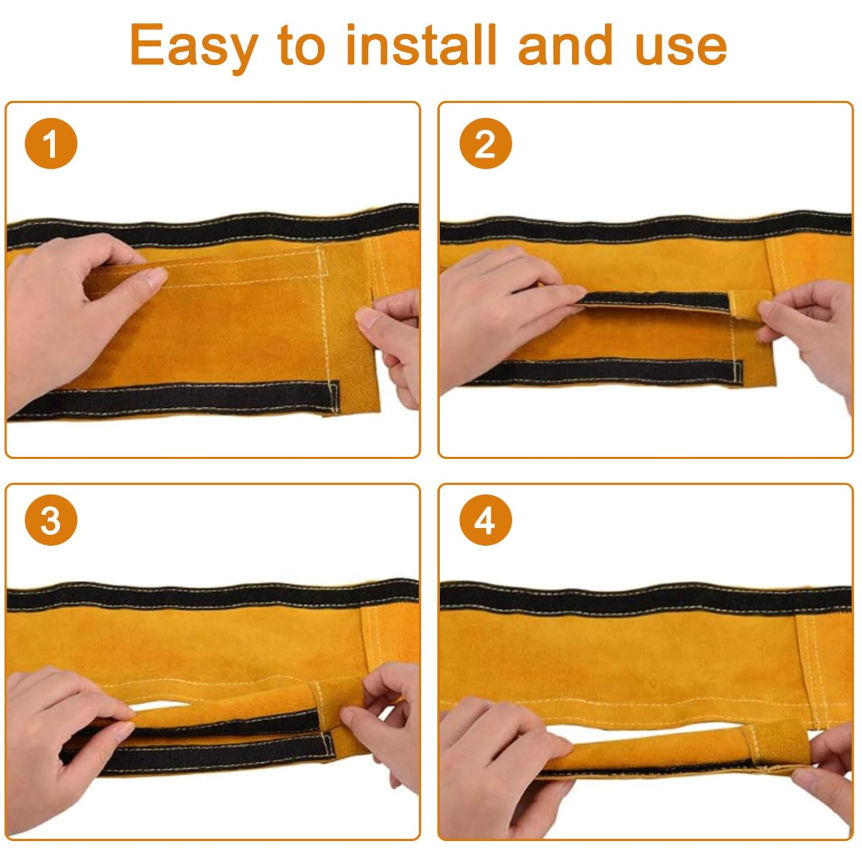 Easy to install and use

1

2

3

4