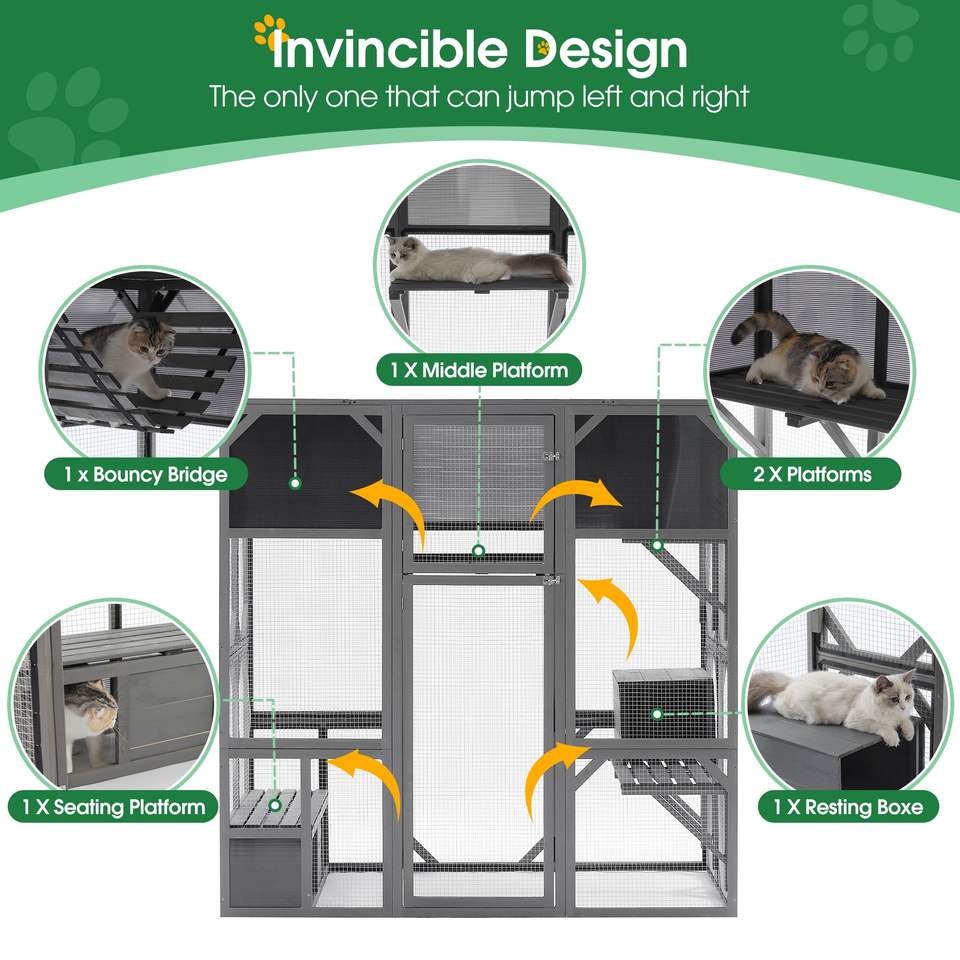 Invincible Design
The only one that can jump left and right

1 X Middle Platform

1 x Bouncy Bridge

2 X Platforms

1 X Seating Platform

1 X Resting Boxe