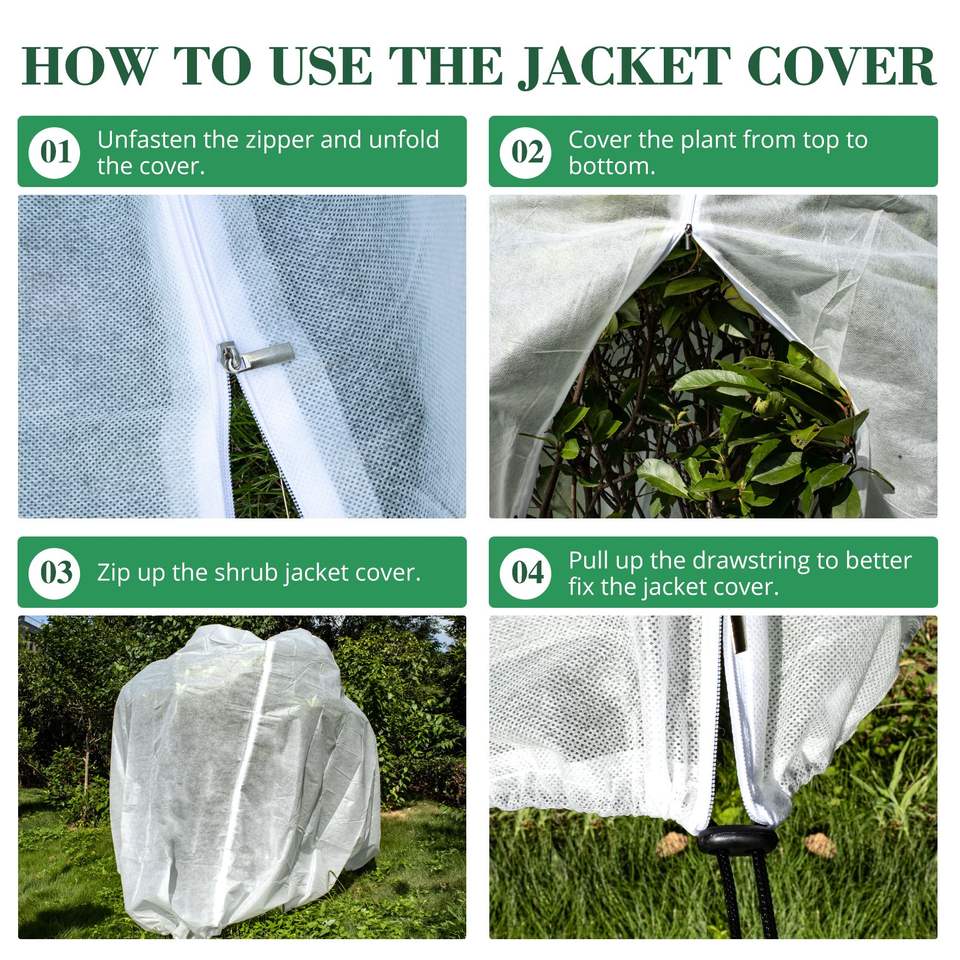 HOW TO USE THE JACKET COVER

01 Unfasten the zipper and unfold the cover.

02 Cover the plant from top to bottom.

03 Zip up the shrub jacket cover.

04 Pull up the drawstring to better fix the jacket cover.