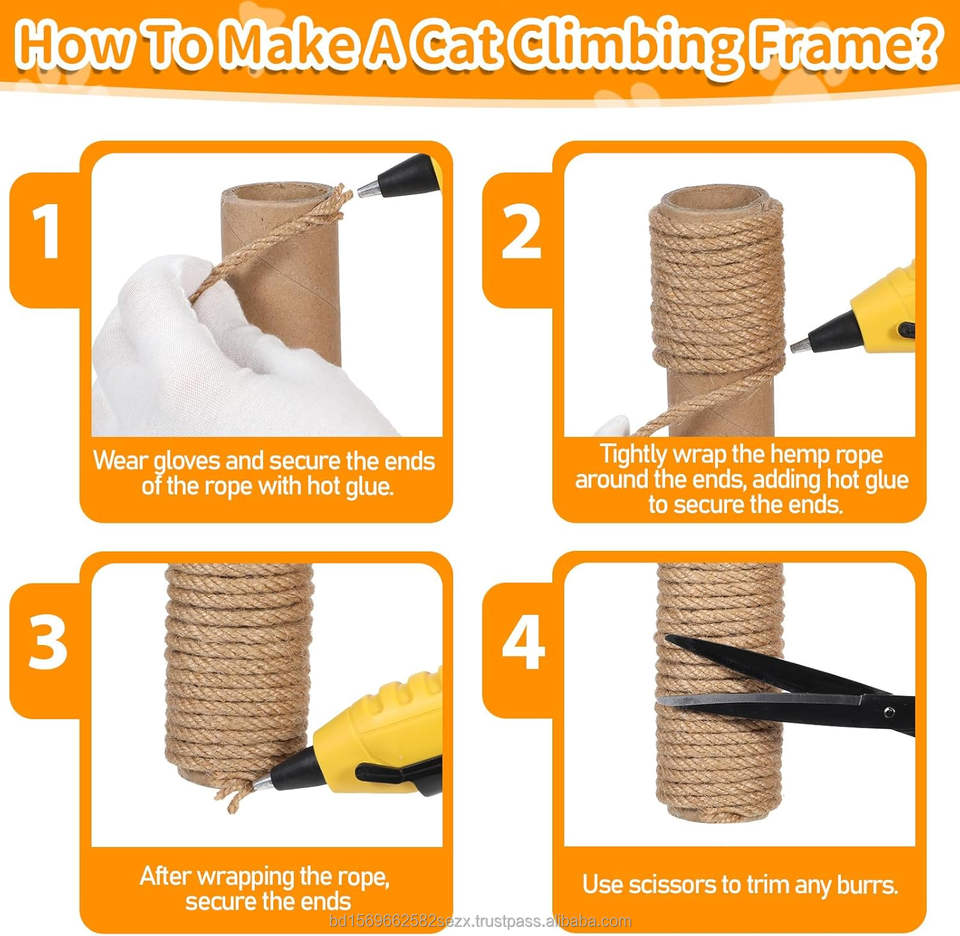 How To Make A Cat Climbing Frame?

1

Wear gloves and secure the ends of the rope with hot glue.

2

Tightly wrap the hemp rope around the ends, adding hot glue to secure the ends.

3

After wrapping the rope, secure the ends

4

Use scissors to trim any burrs.

bd1569662582sezx.trustpass.alibaba.com