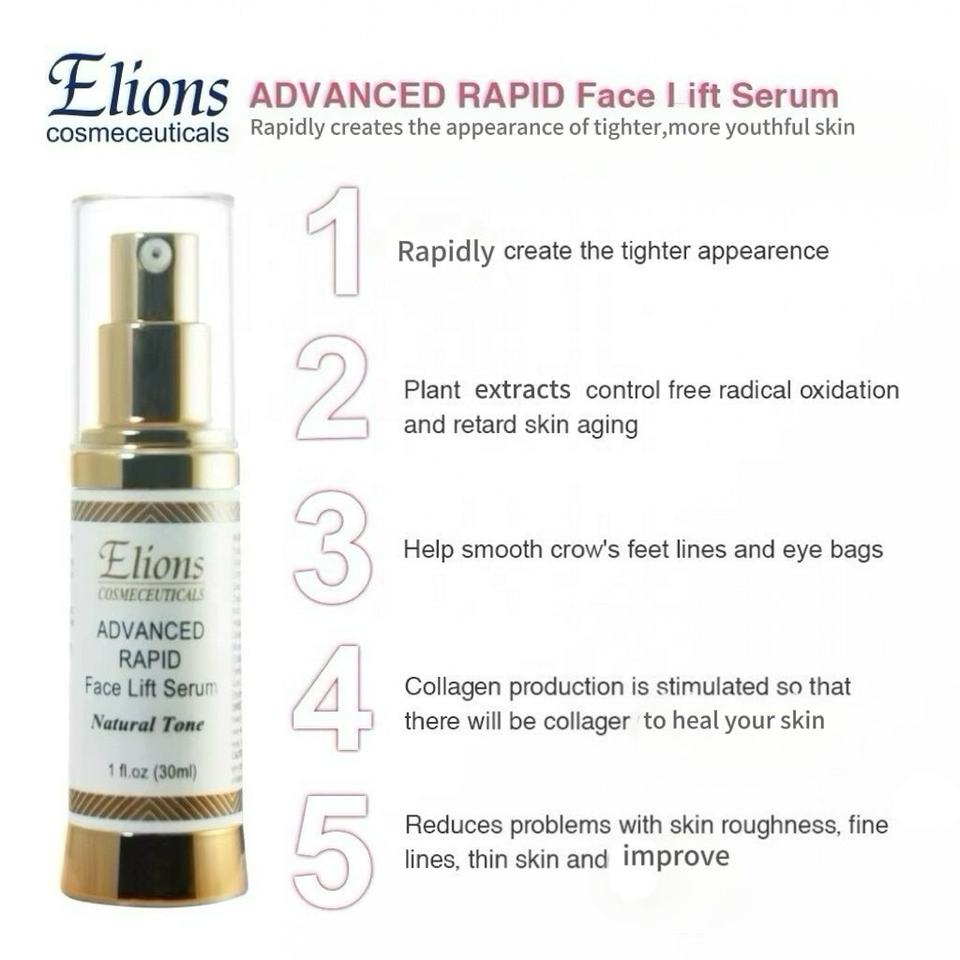 Elions
cosmeceuticals

ADVANCED RAPID Face Lift Serum
Rapidly creates the appearance of tighter,more youthful skin

Elions
COSMECEUTICALS
ADVANCED
RAPID
Face Lift Serum
Natural Tone
1 fl.oz (30ml)

1
Rapidly create the tighter appearence

2
Plant extracts control free radical oxidation and retard skin aging

3
Help smooth crow's feet lines and eye bags

4
Collagen production is stimulated so that there will be collager to heal your skin

5
Reduces problems with skin roughness, fine lines, thin skin and improve