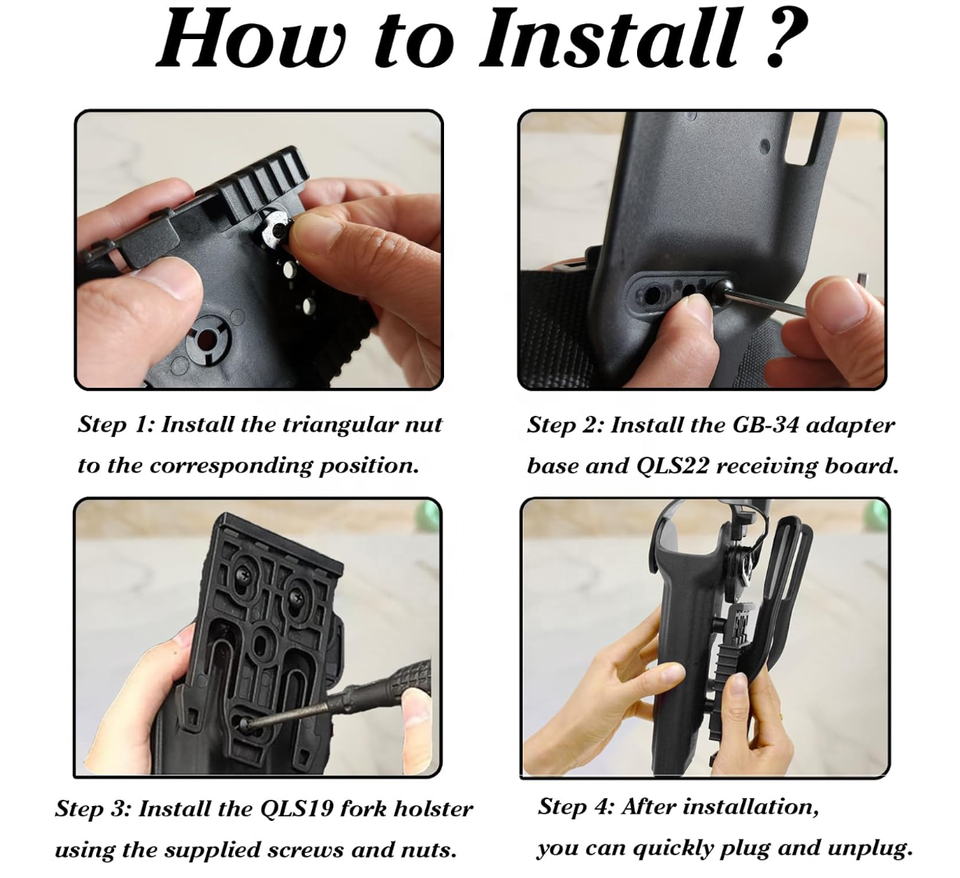 How to Install ?

Step 1: Install the triangular nut to the corresponding position.

Step 2: Install the GB-34 adapter base and QLS22 receiving board.

Step 3: Install the QLS19 fork holster using the supplied screws and nuts.

Step 4: After installation, you can quickly plug and unplug.