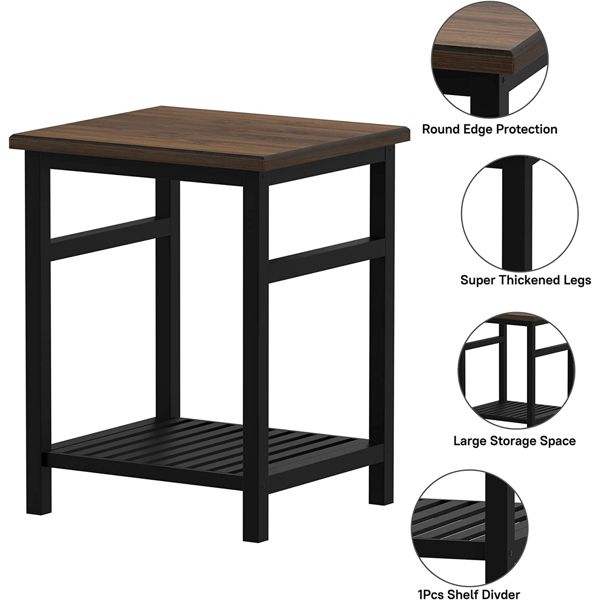 Round Edge Protection

Super Thickened Legs

Large Storage Space

1Pcs Shelf Divder