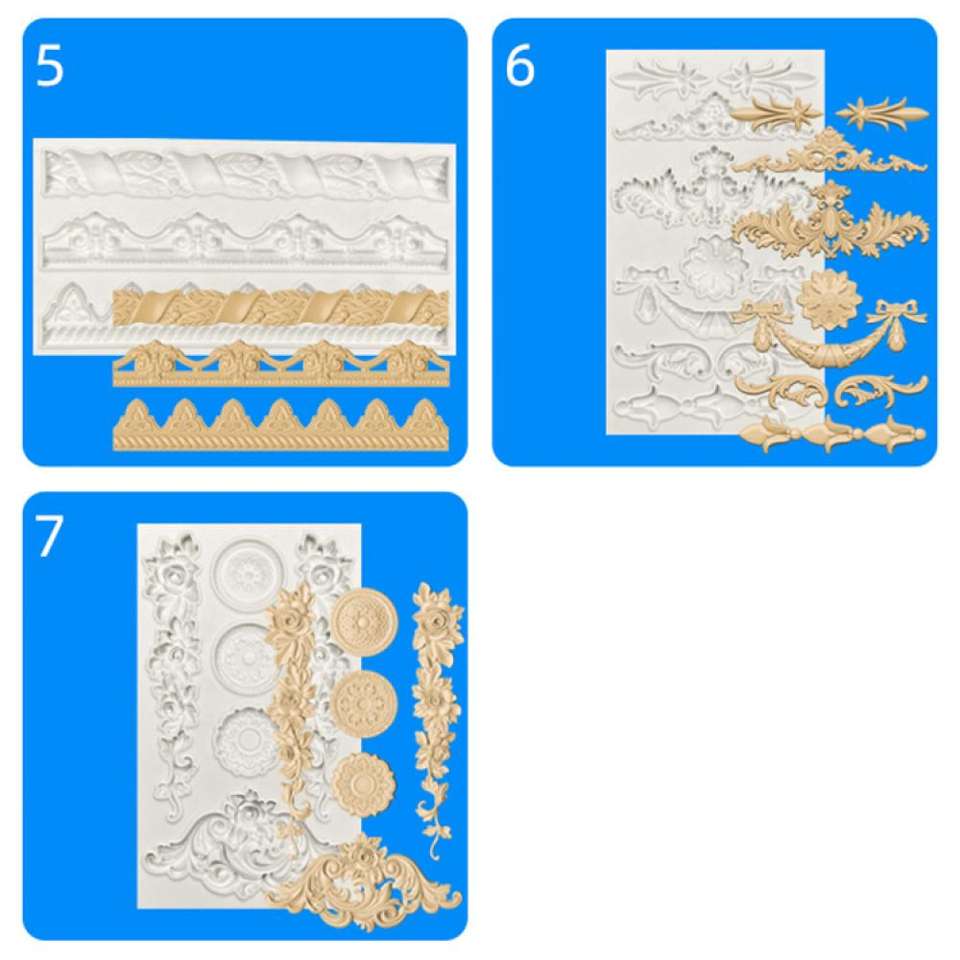 5

6

7