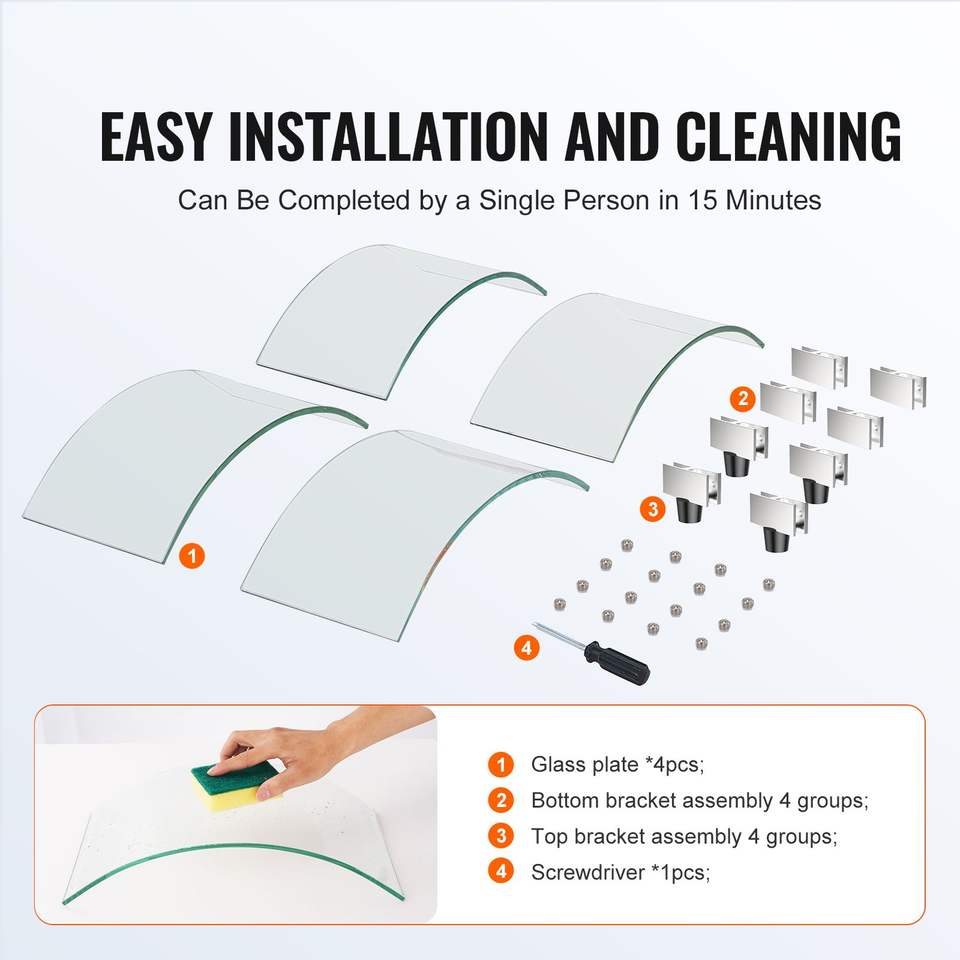 EASY INSTALLATION AND CLEANING

Can Be Completed by a Single Person in 15 Minutes

2

3

1

4

1 Glass plate *4pcs;
2 Bottom bracket assembly 4 groups;
3 Top bracket assembly 4 groups;
4 Screwdriver *1pcs;