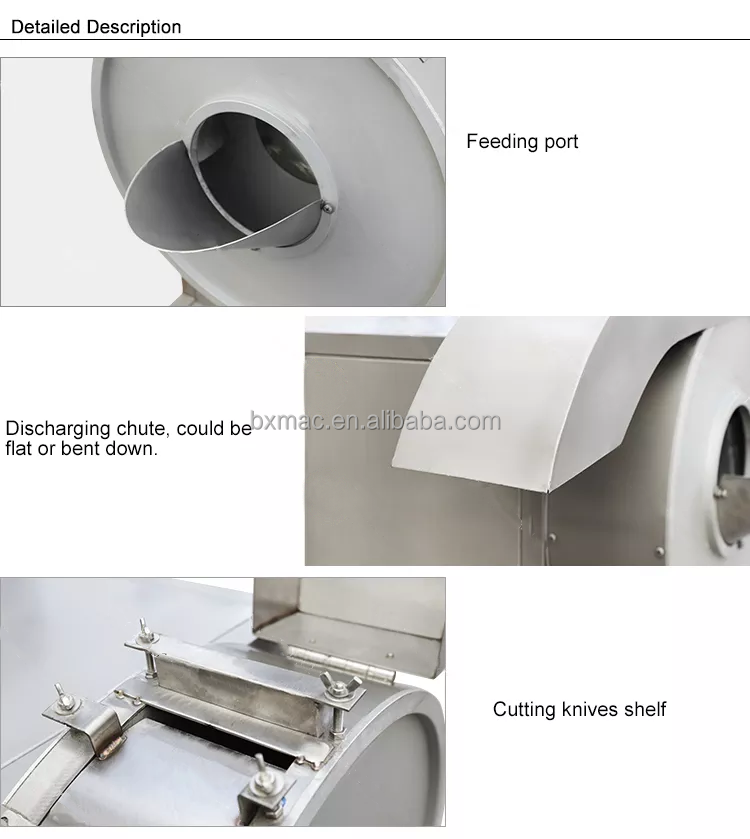 Detailed Description

Feeding port

Discharging chute, could be flat or bent down.

bxmac.en.alibaba.com

Cutting knives shelf